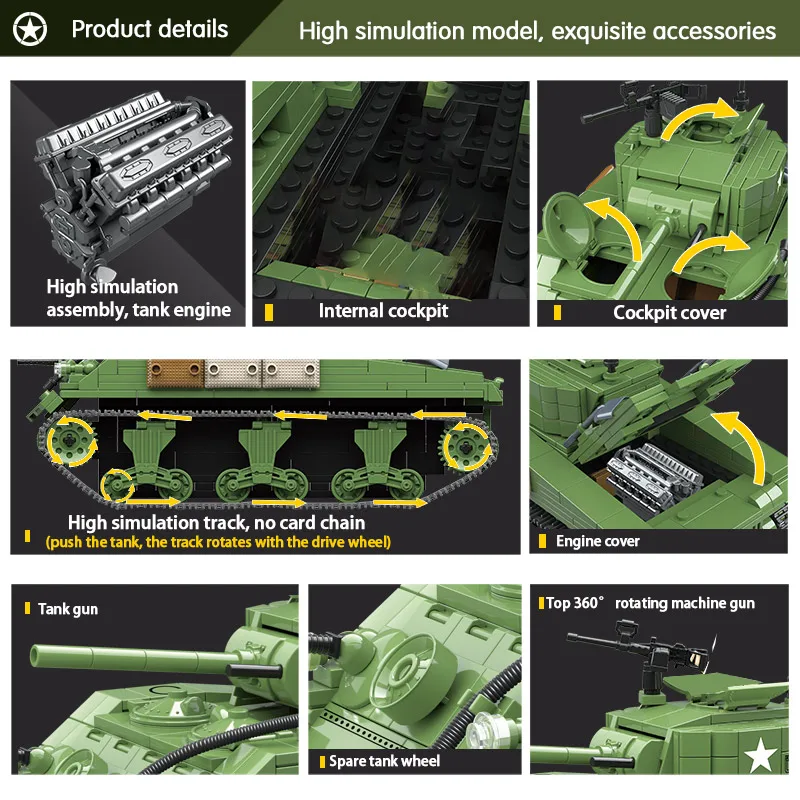 Product details

High simulation model, exquisite accessories

High simulation assembly, tank engine

Internal cockpit

Cockpit cover

High simulation track, no card chain
(push the tank, the track rotates with the drive wheel)

Engine cover

Tank gun

Spare tank wheel

Top 360° rotating machine gun