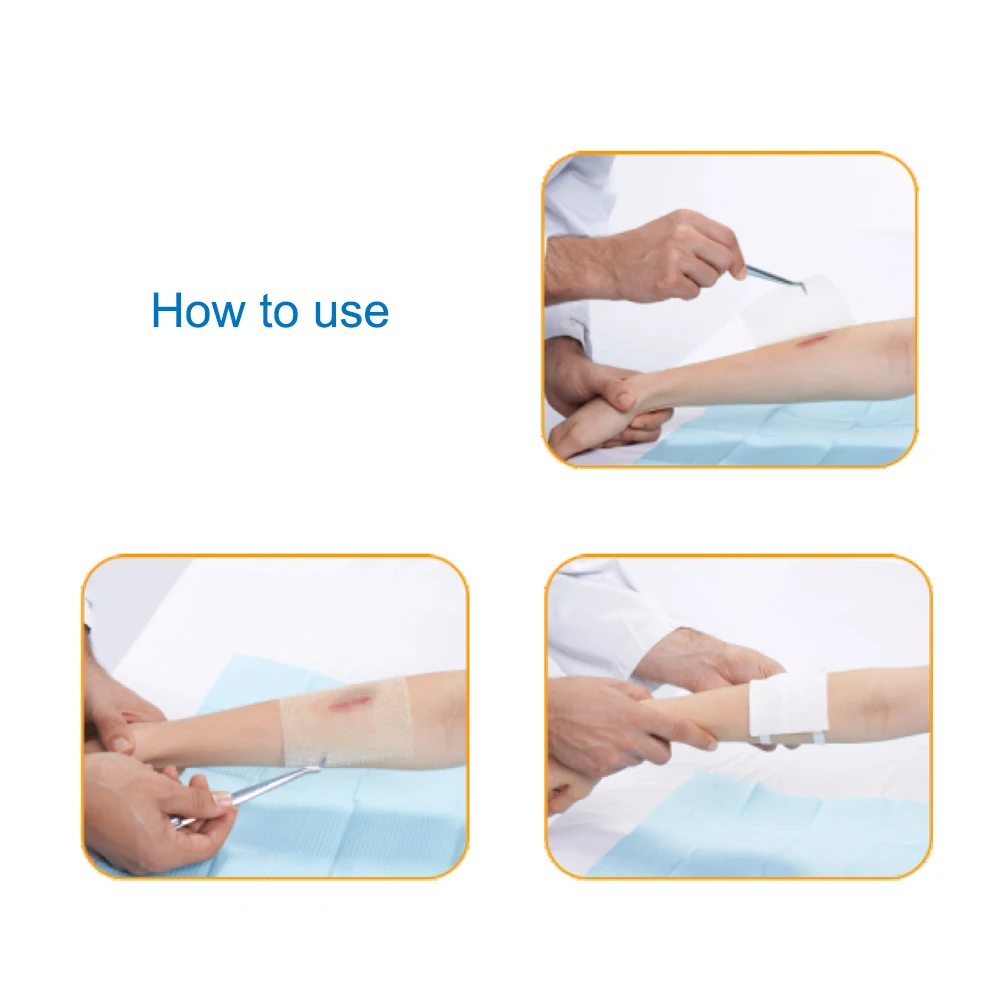 How to use