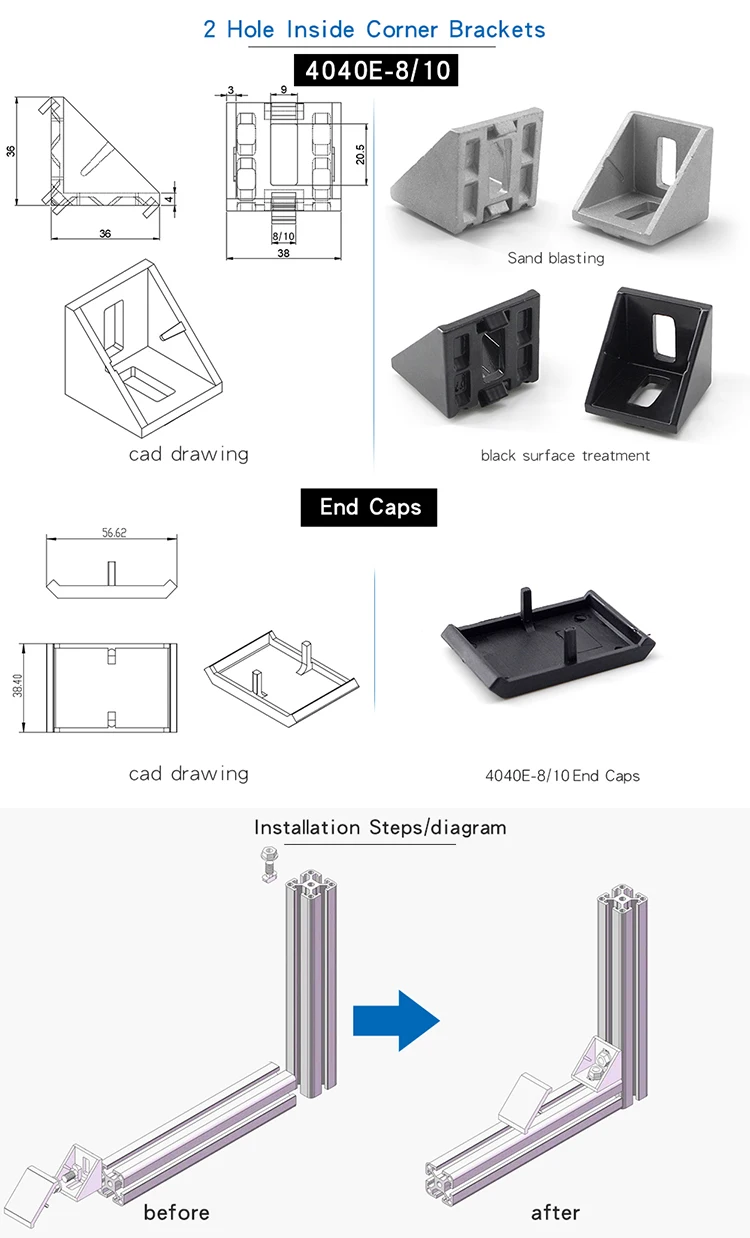 2 Hole Inside Corner Brackets

4040E-8/10

36

36

4

3

9

20.5

8/10

38

Sand blasting

cad drawing

black surface treatment

End Caps

56.62

38.40

cad drawing

4040E-8/10 End Caps

Installation Steps/diagram

before

after