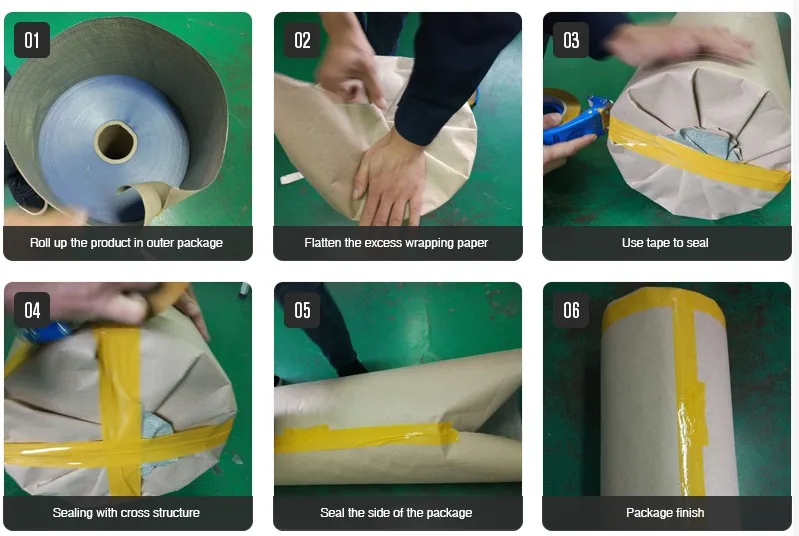 01
Roll up the product in outer package

02
Flatten the excess wrapping paper

03
Use tape to seal

04
Sealing with cross structure

05
Seal the side of the package

06
Package finish