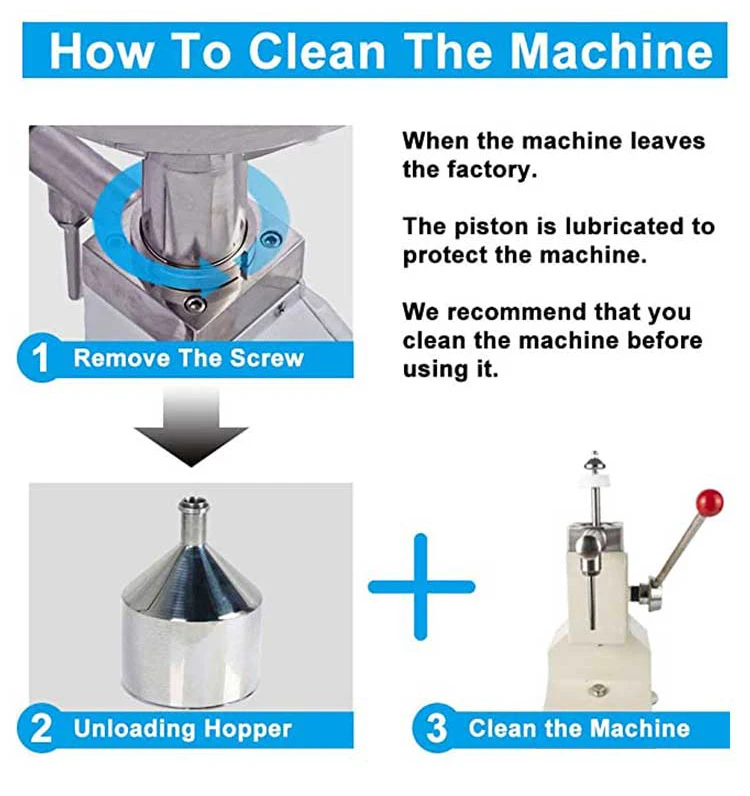 How To Clean The Machine

1 Remove The Screw

When the machine leaves the factory.

The piston is lubricated to protect the machine.

We recommend that you clean the machine before using it.

2 Unloading Hopper

3 Clean the Machine