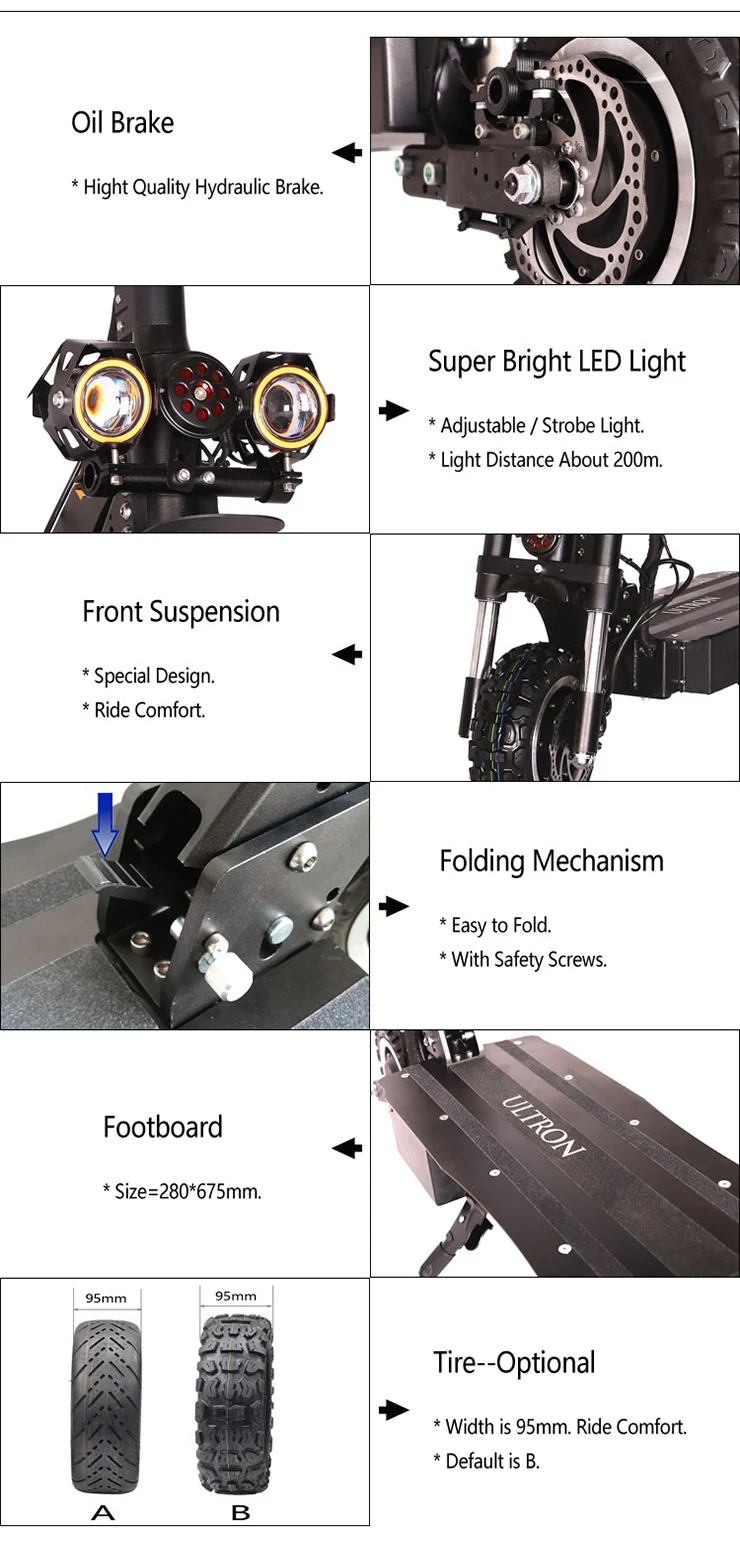 Oil Brake

* Hight Quality Hydraulic Brake.

Super Bright LED Light

* Adjustable / Strobe Light.

* Light Distance About 200m.

Front Suspension

* Special Design.

* Ride Comfort.

ULTRON

Folding Mechanism

* Easy to Fold.

* With Safety Screws.

Footboard

* Size=280*675mm.

ULTRON

95mm

95mm

A

B

Tire--Optional

* Width is 95mm. Ride Comfort.

* Default is B.