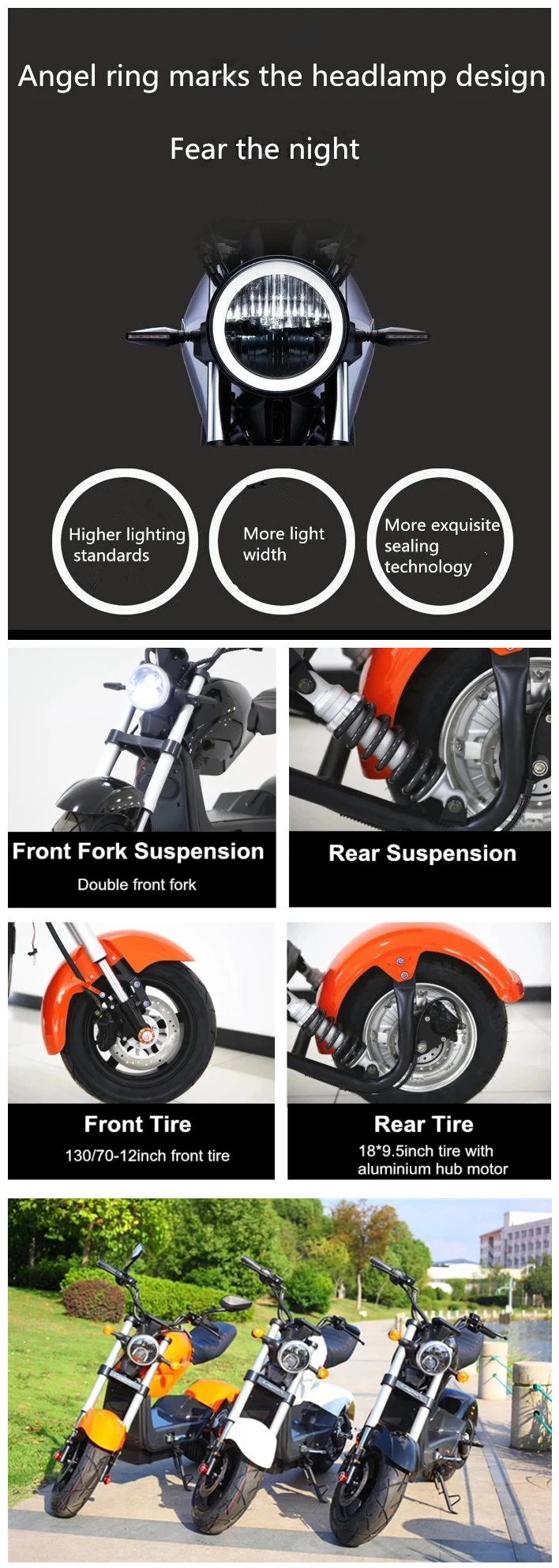 Angel ring marks the headlamp design

Fear the night

Higher lighting standards

More light width

More exquisite sealing technology

Front Fork Suspension

Double front fork

Rear Suspension

Front Tire

130/70-12inch front tire

Rear Tire

18*9.5inch tire with aluminium hub motor