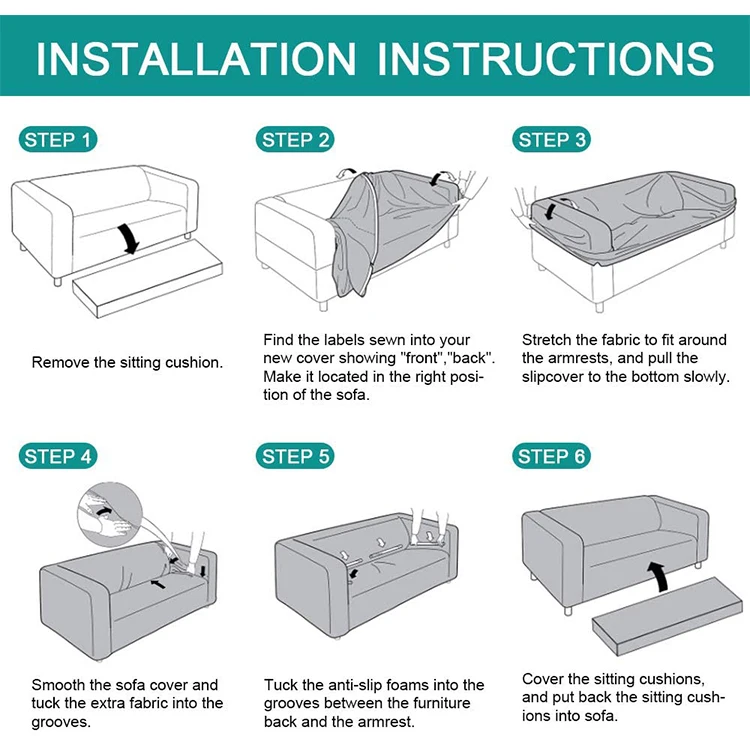 INSTALLATION INSTRUCTIONS

STEP 1

Remove the sitting cushion.

STEP 2

Find the labels sewn into your new cover showing "front","back". Make it located in the right position of the sofa.

STEP 3

Stretch the fabric to fit around the armrests, and pull the slipcover to the bottom slowly.

STEP 4

Smooth the sofa cover and tuck the extra fabric into the grooves.

STEP 5

Tuck the anti-slip foams into the grooves between the furniture back and the armrest.

STEP 6

Cover the sitting cushions, and put back the sitting cushions into sofa.