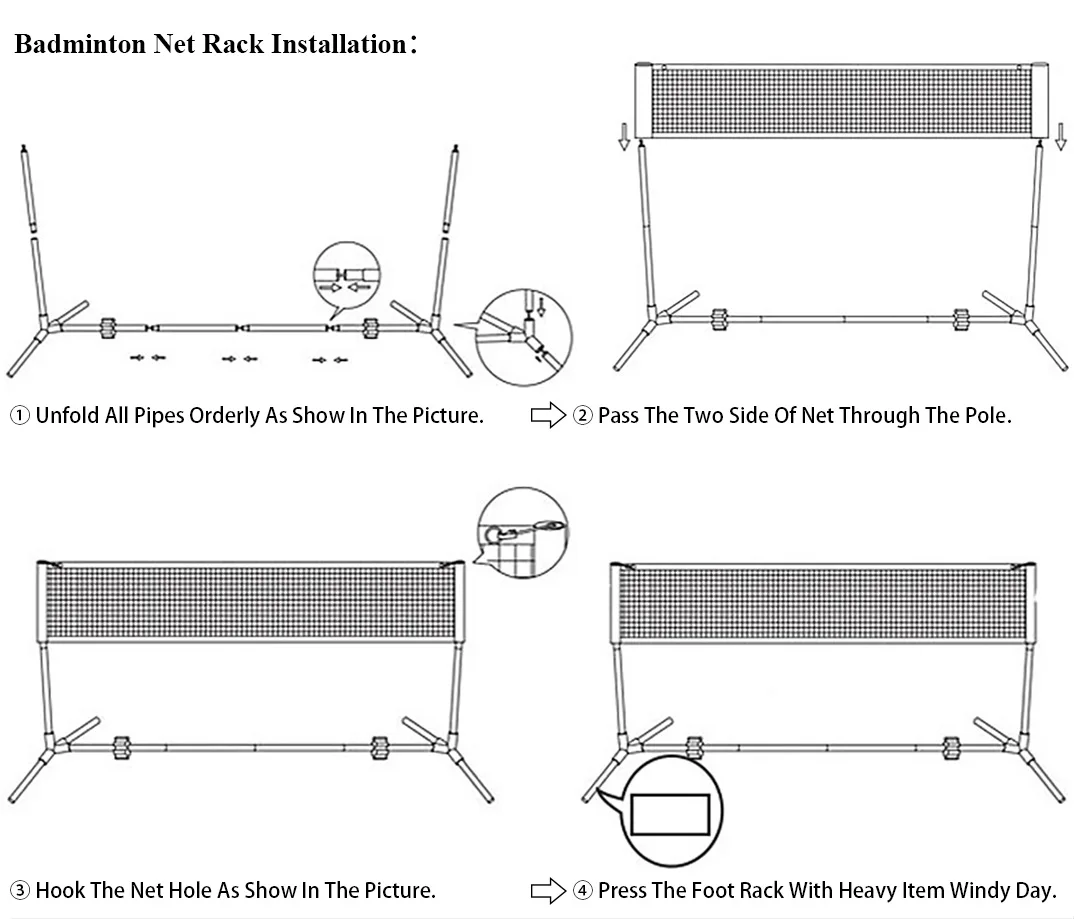 Badminton Net Rack Installation:

① Unfold All Pipes Orderly As Show In The Picture.

② Pass The Two Side Of Net Through The Pole.

③ Hook The Net Hole As Show In The Picture.

④ Press The Foot Rack With Heavy Item Windy Day.