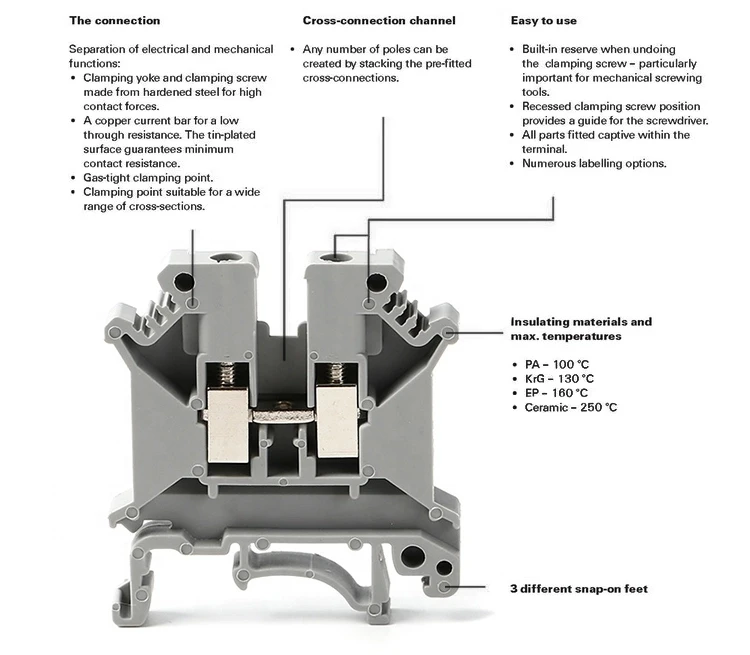 The connection

Separation of electrical and mechanical functions:
• Clamping yoke and clamping screw made from hardened steel for high contact forces.
• A copper current bar for a low through resistance. The tin-plated surface guarantees minimum contact resistance.
• Gas-tight clamping point.
• Clamping point suitable for a wide range of cross-sections.

Cross-connection channel

• Any number of poles can be created by stacking the pre-fitted cross-connections.

Easy to use

• Built-in reserve when undoing the clamping screw – particularly important for mechanical screwing tools.
• Recessed clamping screw position provides a guide for the screwdriver.
• All parts fitted captive within the terminal.
• Numerous labelling options.

Insulating materials and max. temperatures

• PA – 100 °C
• KrG – 130 °C
• EP – 160 °C
• Ceramic – 250 °C

3 different snap-on feet