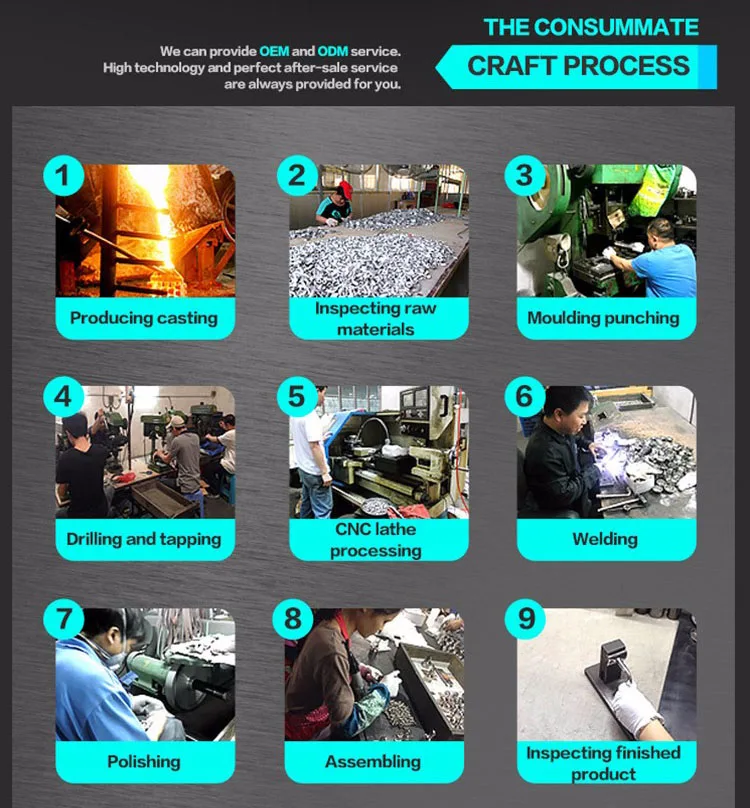 We can provide OEM and ODM service.
High technology and perfect after-sale service are always provided for you.

THE CONSUMMATE
CRAFT PROCESS

1
Producing casting

2
Inspecting raw materials

3
Moulding punching

4
Drilling and tapping

5
CNC lathe processing

6
Welding

7
Polishing

8
Assembling

9
Inspecting finished product