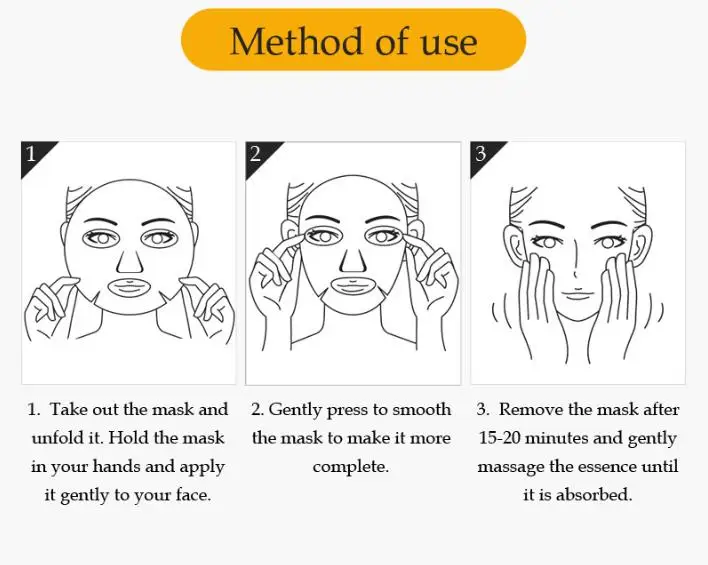 Method of use

1

2

3

1. Take out the mask and unfold it. Hold the mask in your hands and apply it gently to your face.

2. Gently press to smooth the mask to make it more complete.

3. Remove the mask after 15-20 minutes and gently massage the essence until it is absorbed.