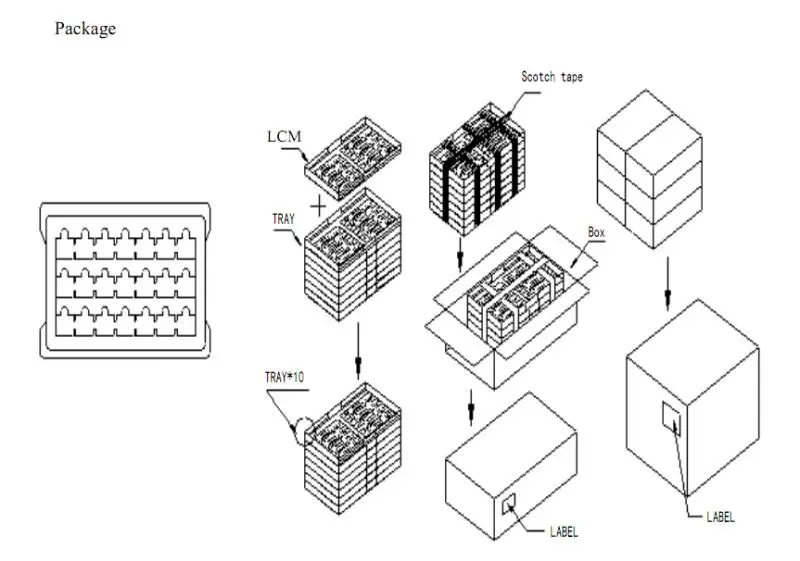 Package

LCM

TRAY

TRAY*10

Scotch tape

Box

LABEL

LABEL