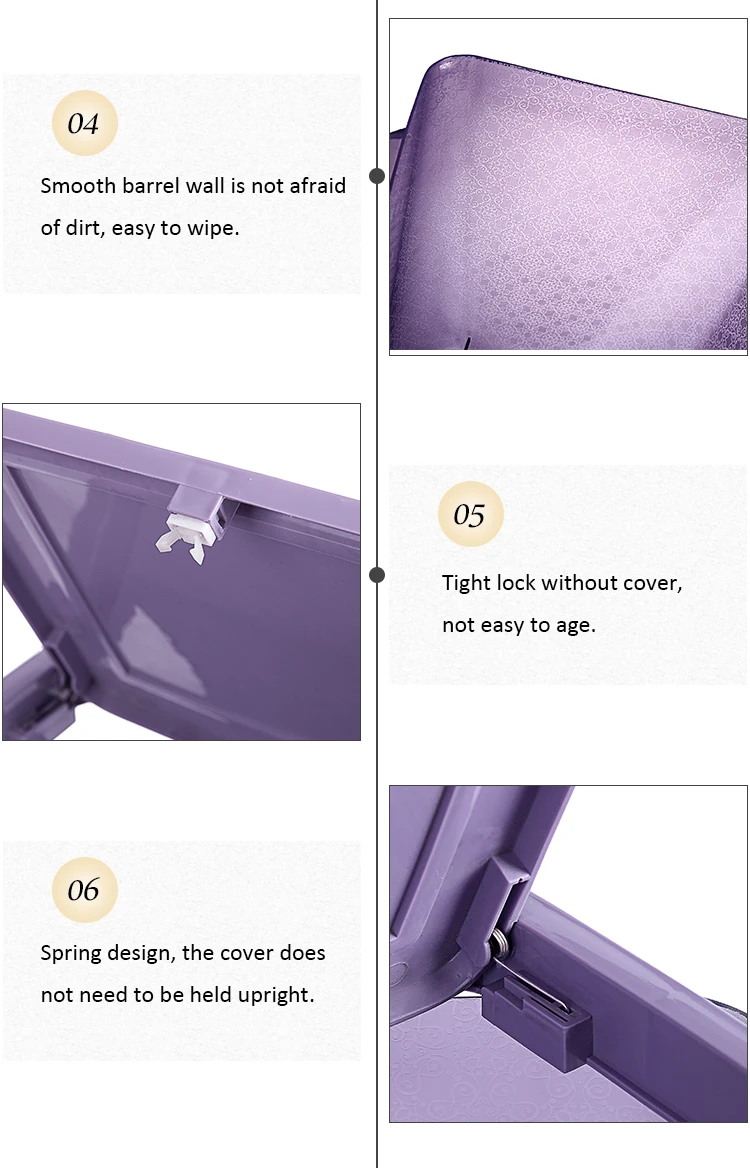 04

Smooth barrel wall is not afraid of dirt, easy to wipe.

05

Tight lock without cover, not easy to age.

06

Spring design, the cover does not need to be held upright.