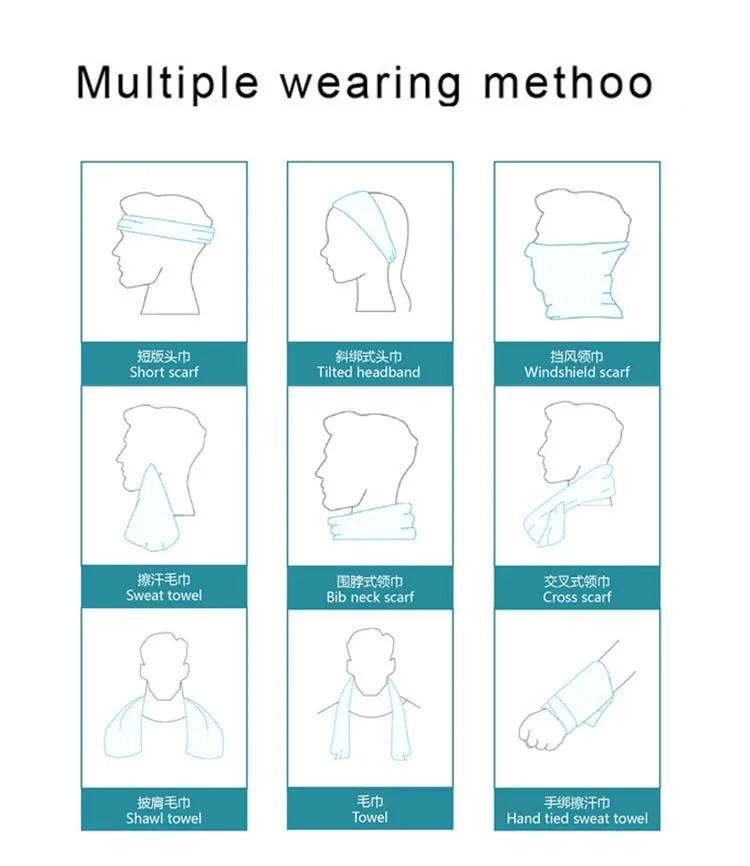 Multiple wearing methoo

短版头巾
Short scarf

斜绑式头巾
Tilted headband

挡风领巾
Windshield scarf

擦汗毛巾
Sweat towel

围脖式领巾
Bib neck scarf

交叉式领巾
Cross scarf

披肩毛巾
Shawl towel

毛巾
Towel

手绑擦汗巾
Hand tied sweat towel