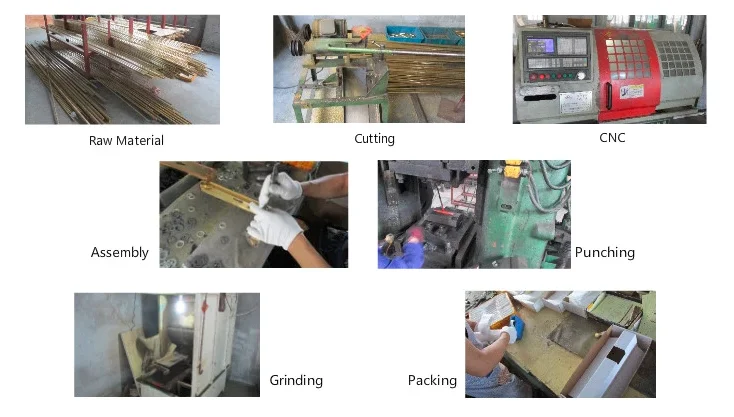 Raw Material

Cutting

CNC

Assembly

Punching

Grinding

Packing