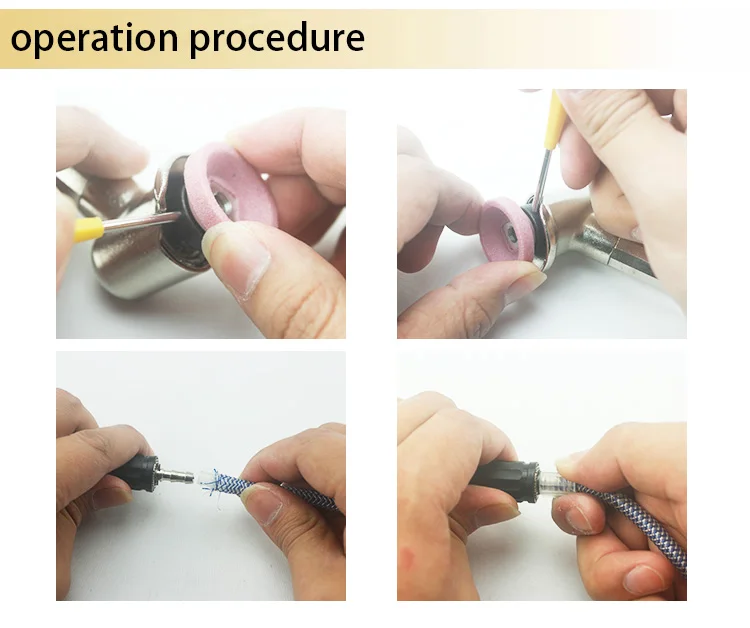 operation procedure