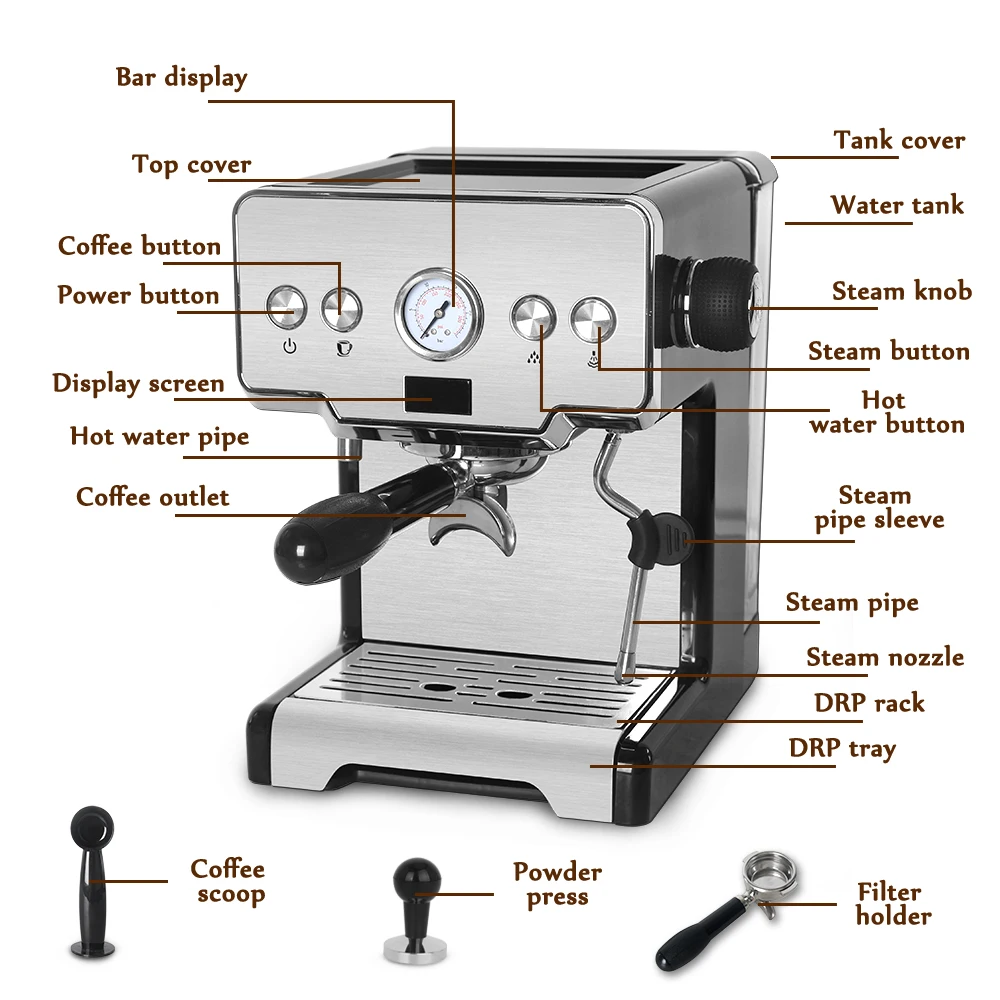 Bar display
Top cover
Coffee button
Power button
Display screen
Hot water pipe
Coffee outlet
Tank cover
Water tank
Steam knob
Steam button
Hot water button
Steam pipe sleeve
Steam pipe
Steam nozzle
DRP rack
DRP tray
Coffee scoop
Powder press
Filter holder