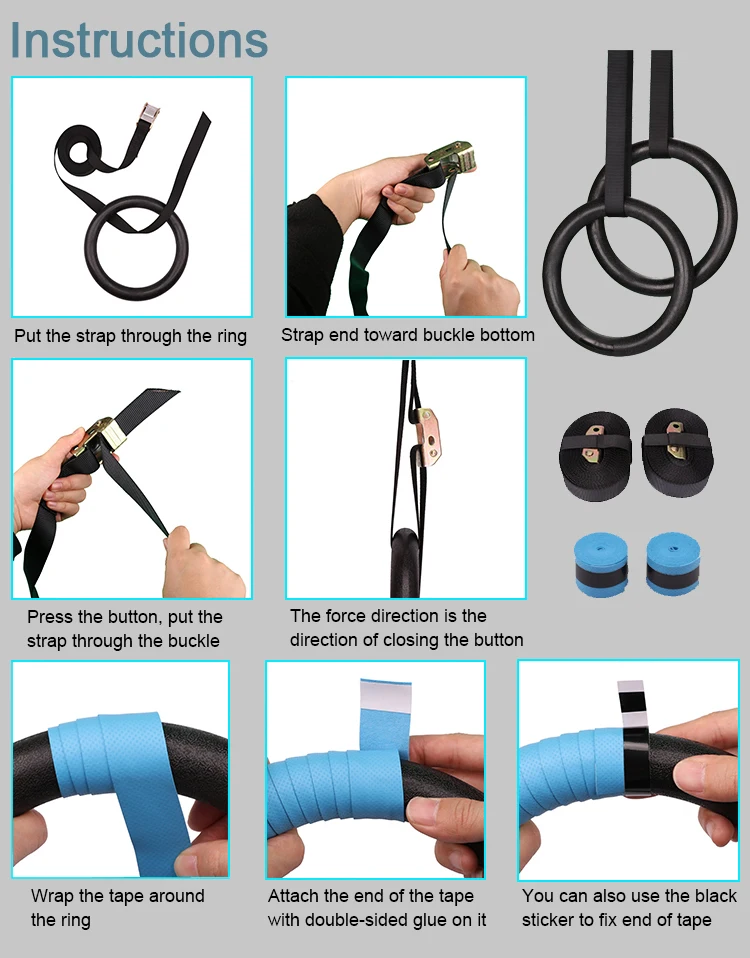 Instructions

Put the strap through the ring

Strap end toward buckle bottom

Press the button, put the strap through the buckle

The force direction is the direction of closing the button

Wrap the tape around the ring

Attach the end of the tape with double-sided glue on it

You can also use the black sticker to fix end of tape