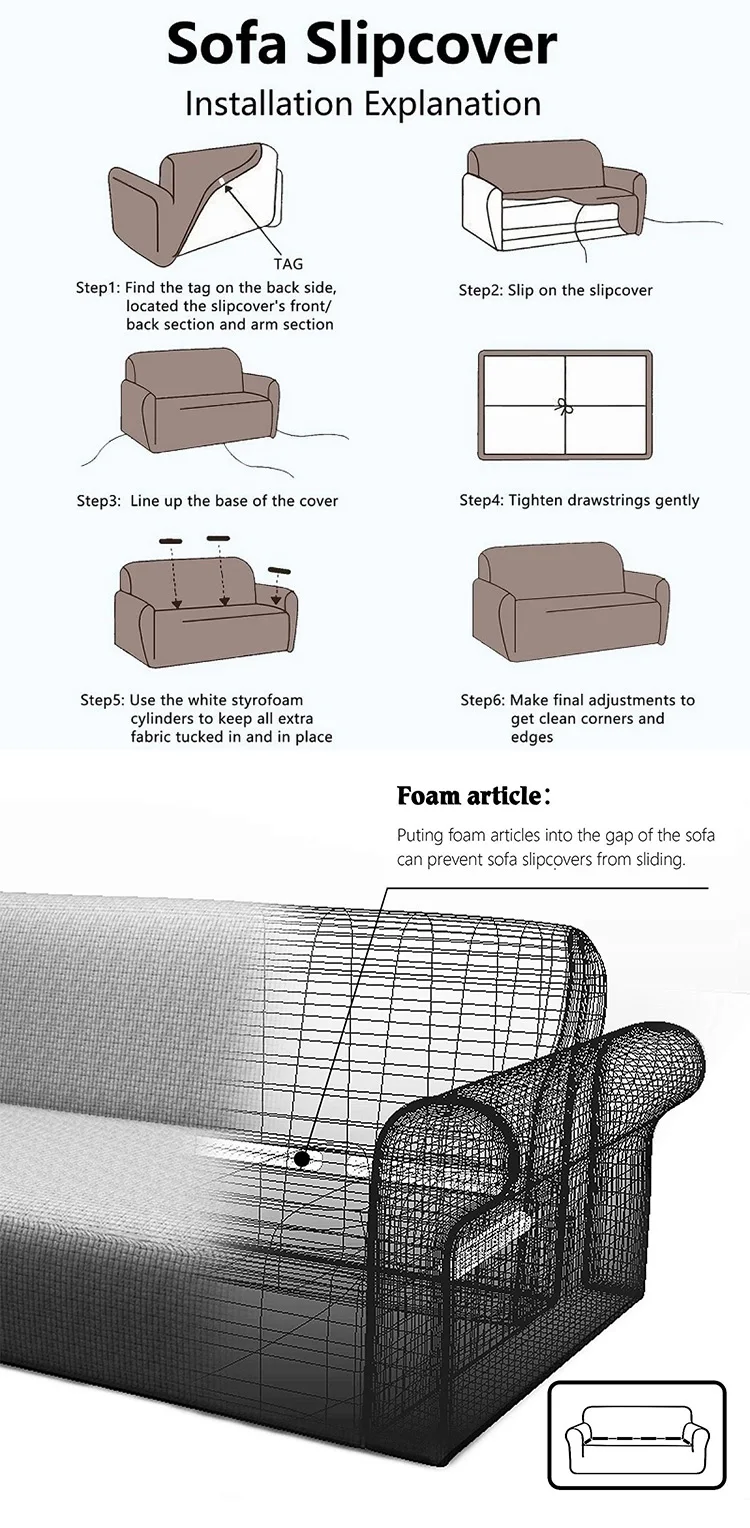 Sofa Slipcover
Installation Explanation

TAG

Step1: Find the tag on the back side, located the slipcover's front/ back section and arm section

Step2: Slip on the slipcover

Step3: Line up the base of the cover

Step4: Tighten drawstrings gently

Step5: Use the white styrofoam cylinders to keep all extra fabric tucked in and in place

Step6: Make final adjustments to get clean corners and edges

Foam article:

Puting foam articles into the gap of the sofa can prevent sofa slipcovers from sliding.