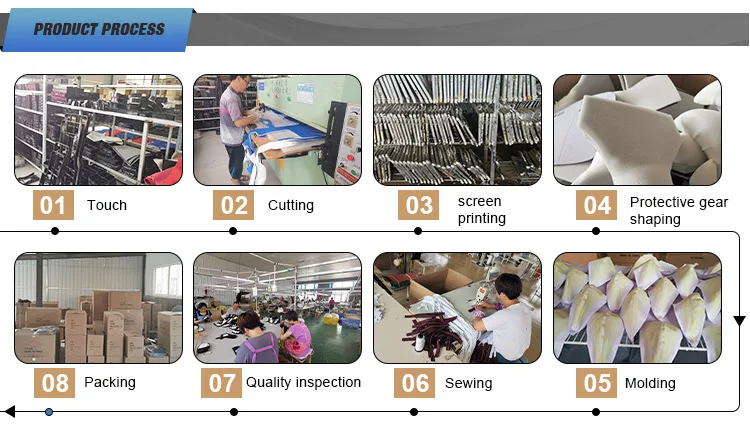 PRODUCT PROCESS

01 Touch

02 Cutting

03 screen printing

04 Protective gear shaping

08 Packing

07 Quality inspection

06 Sewing

05 Molding