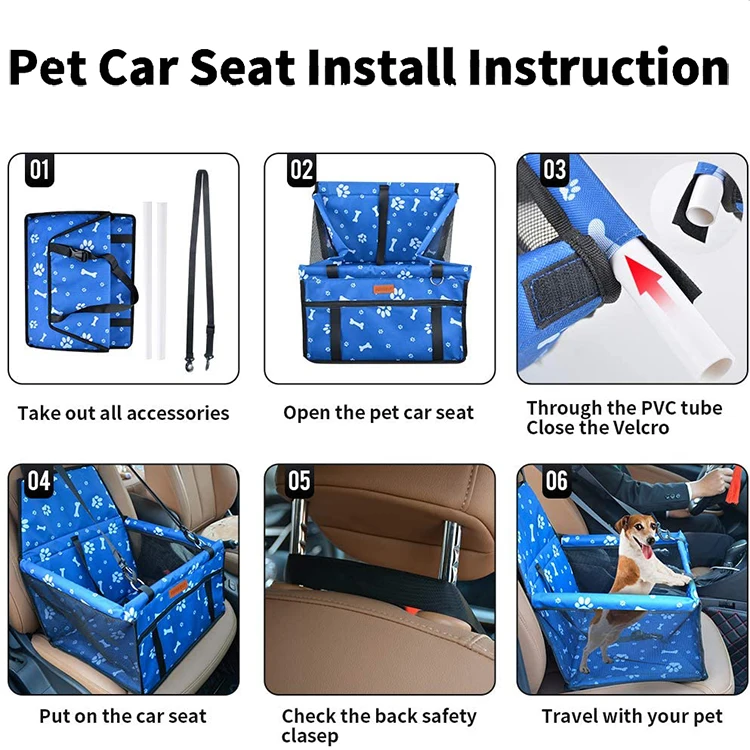 Pet Car Seat Install Instruction

01

Take out all accessories

02

Open the pet car seat

03

Through the PVC tube
Close the Velcro

04

Put on the car seat

05

Check the back safety clasep

06

Travel with your pet