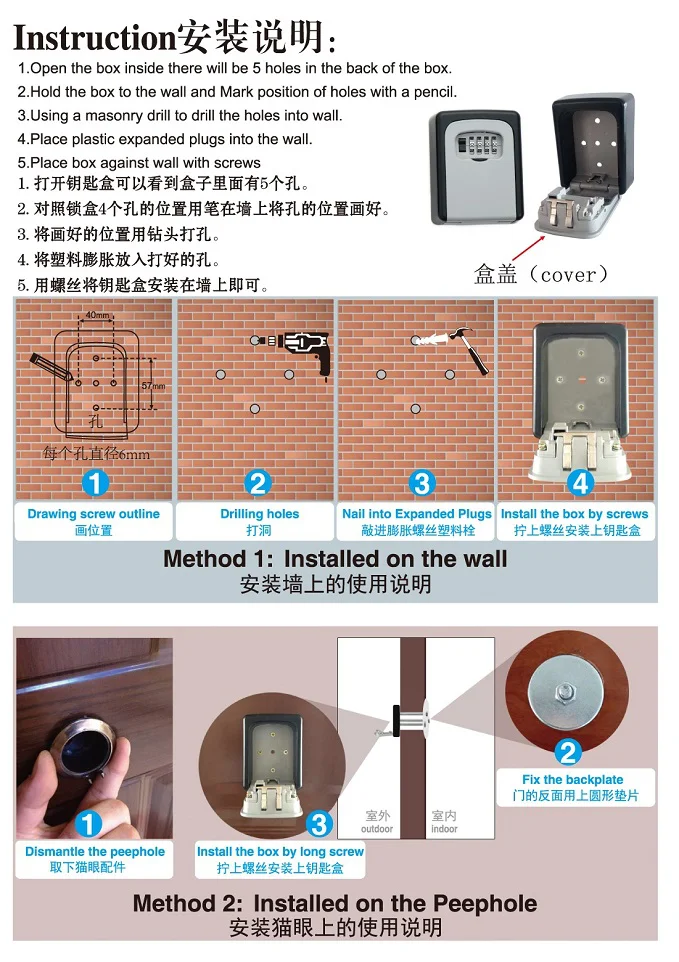 Instruction安装说明：

1.Open the box inside there will be 5 holes in the back of the box.
2.Hold the box to the wall and Mark position of holes with a pencil.
3.Using a masonry drill to drill the holes into wall.
4.Place plastic expanded plugs into the wall.
5.Place box against wall with screws
1. 打开钥匙盒可以看到盒子里面有5个孔。
2. 对照锁盒4个孔的位置用笔在墙上将孔的位置画好。
3. 将画好的位置用钻头打孔。
4. 将塑料膨胀放入打好的孔。
5. 用螺丝将钥匙盒安装在墙上即可。

盒盖（cover）

40mm
57mm
孔
每个孔直径6mm

1
Drawing screw outline
画位置

2
Drilling holes
打洞

3
Nail into Expanded Plugs
敲进膨胀螺丝塑料栓

4
Install the box by screws
拧上螺丝安装上钥匙盒

Method 1: Installed on the wall
安装墙上的使用说明

1
Dismantle the peephole
取下猫眼配件

3
Install the box by long screw
拧上螺丝安装上钥匙盒

室外
outdoor
室内
indoor

2
Fix the backplate
门的反面用上圆形垫片

Method 2: Installed on the Peephole
安装猫眼上的使用说明