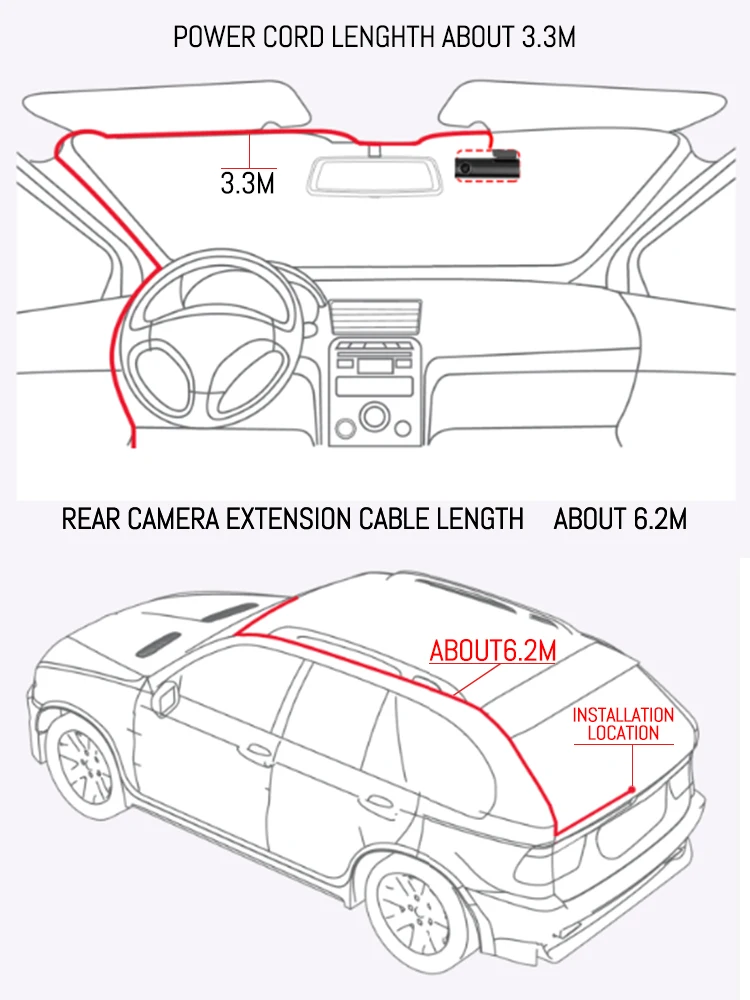 POWER CORD LENGHTH ABOUT 3.3M

3.3M

REAR CAMERA EXTENSION CABLE LENGTH ABOUT 6.2M

ABOUT6.2M

INSTALLATION LOCATION