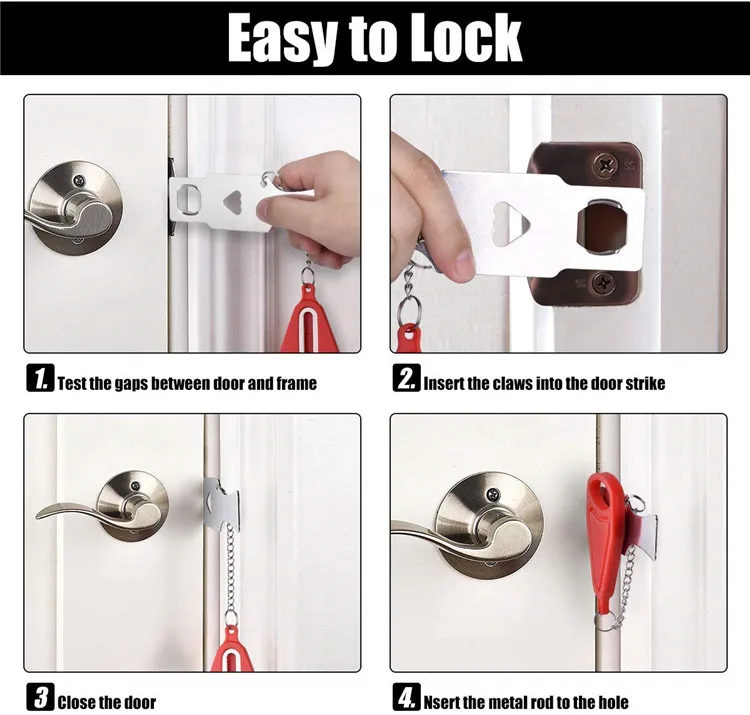 Easy to Lock

1. Test the gaps between door and frame

2. Insert the claws into the door strike

3 Close the door

4. Nsert the metal rod to the hole