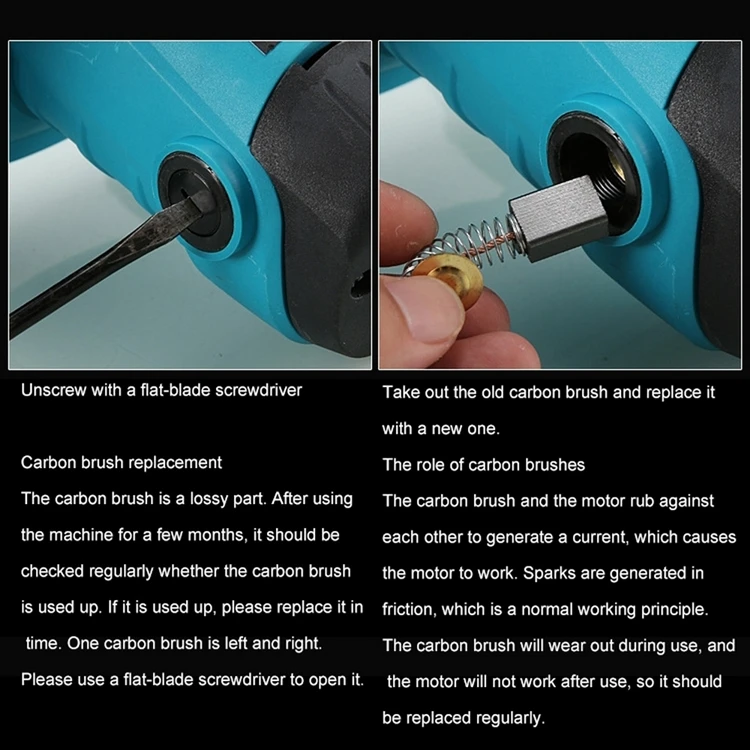 Unscrew with a flat-blade screwdriver

Carbon brush replacement
The carbon brush is a lossy part. After using the machine for a few months, it should be checked regularly whether the carbon brush is used up. If it is used up, please replace it in time. One carbon brush is left and right. Please use a flat-blade screwdriver to open it.

Take out the old carbon brush and replace it with a new one.

The role of carbon brushes
The carbon brush and the motor rub against each other to generate a current, which causes the motor to work. Sparks are generated in friction, which is a normal working principle. The carbon brush will wear out during use, and the motor will not work after use, so it should be replaced regularly.