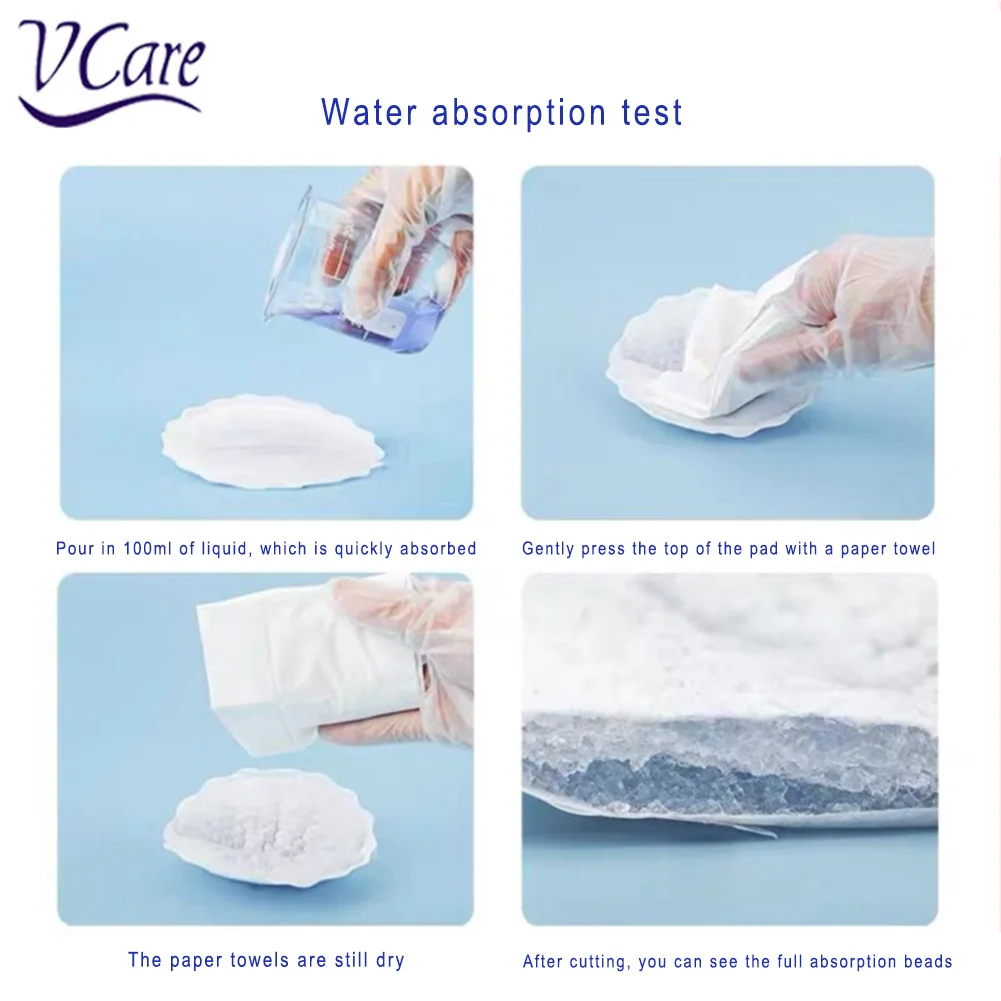 VCare

Water absorption test

Pour in 100ml of liquid, which is quickly absorbed

Gently press the top of the pad with a paper towel

The paper towels are still dry

After cutting, you can see the full absorption beads