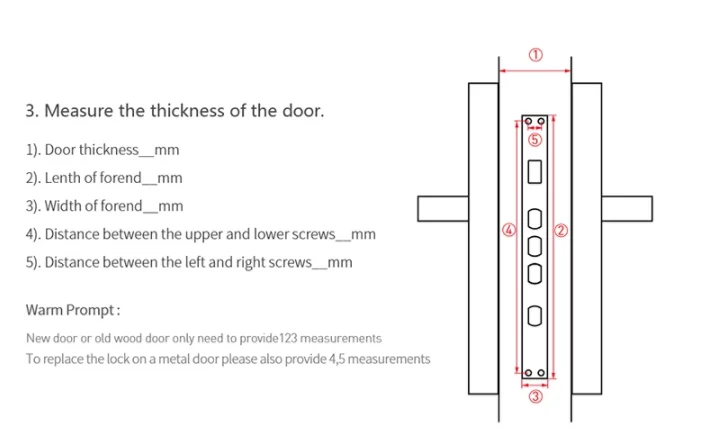 3. Measure the thickness of the door.

1). Door thickness__mm

2). Lenth of forend__mm

3). Width of forend__mm

4). Distance between the upper and lower screws__mm

5). Distance between the left and right screws__mm

Warm Prompt :

New door or old wood door only need to provide123 measurements
To replace the lock on a metal door please also provide 4,5 measurements

①
⑤
④
②
③