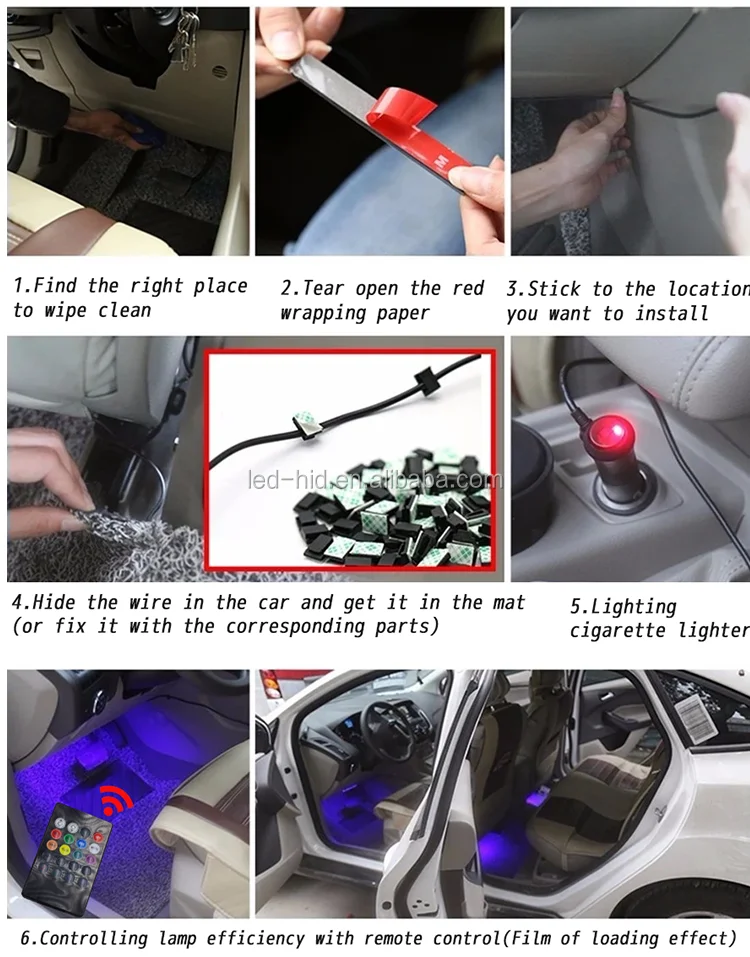 1.Find the right place to wipe clean

2.Tear open the red wrapping paper

3.Stick to the location you want to install

led-hid.en.alibaba.com

4.Hide the wire in the car and get it in the mat (or fix it with the corresponding parts)

5.Lighting cigarette lighter

6.Controlling lamp efficiency with remote control(Film of loading effect)