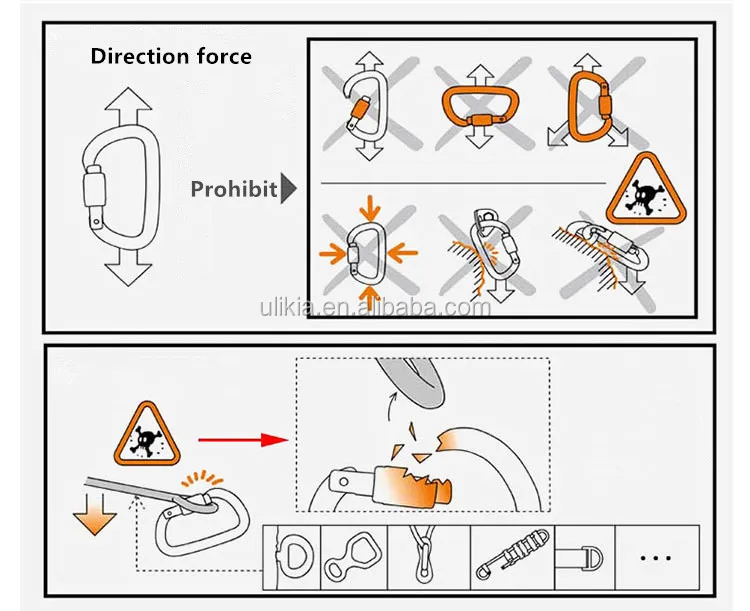 Direction force

Prohibit

ulikia.en.alibaba.com

...