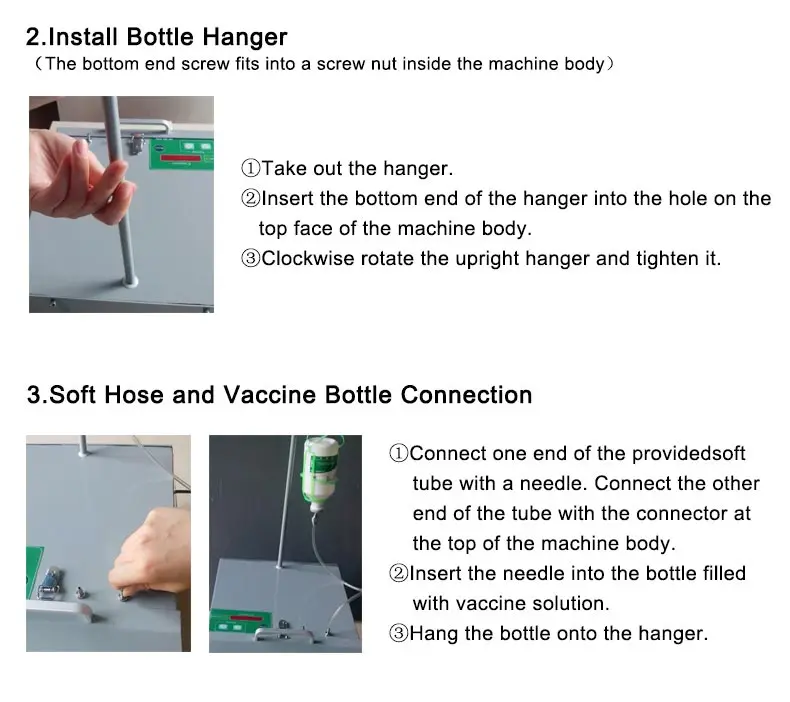 2.Install Bottle Hanger
（The bottom end screw fits into a screw nut inside the machine body）

①Take out the hanger.
②Insert the bottom end of the hanger into the hole on the top face of the machine body.
③Clockwise rotate the upright hanger and tighten it.

3.Soft Hose and Vaccine Bottle Connection

①Connect one end of the providedsoft tube with a needle. Connect the other end of the tube with the connector at the top of the machine body.
②Insert the needle into the bottle filled with vaccine solution.
③Hang the bottle onto the hanger.