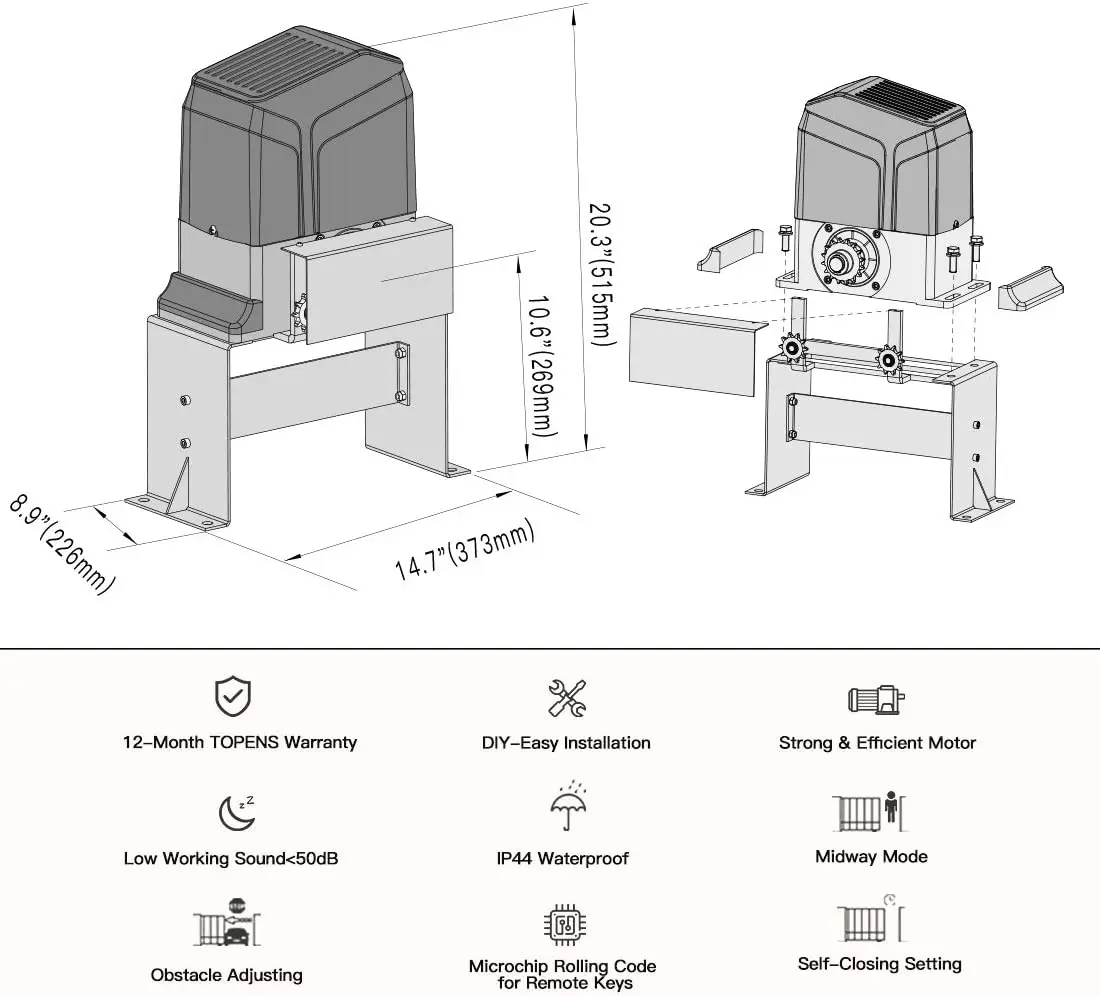 20.3"(515mm)

10.6"(269mm)

8.9"(226mm)

14.7"(373mm)

12-Month TOPENS Warranty

DIY-Easy Installation

Strong & Efficient Motor

Low Working Sound<50dB

IP44 Waterproof

Midway Mode

Obstacle Adjusting

Microchip Rolling Code for Remote Keys

Self-Closing Setting