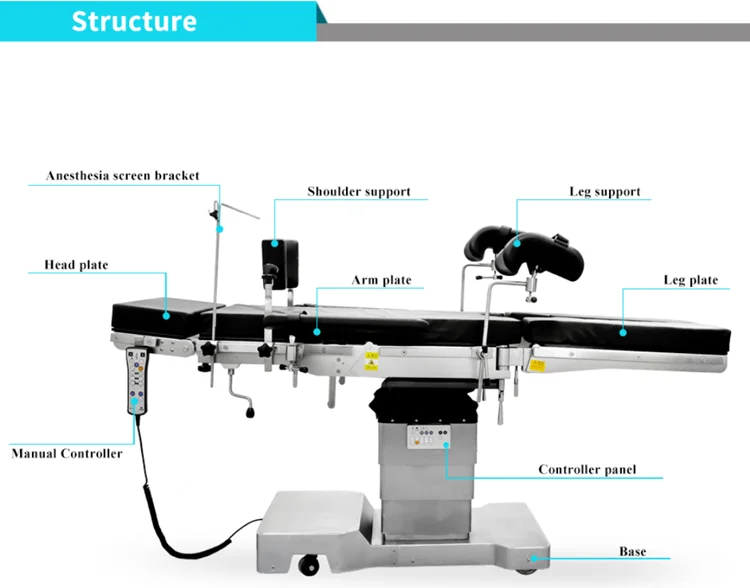 Structure

Anesthesia screen bracket

Shoulder support

Leg support

Head plate

Arm plate

Leg plate

Manual Controller

Controller panel

Base