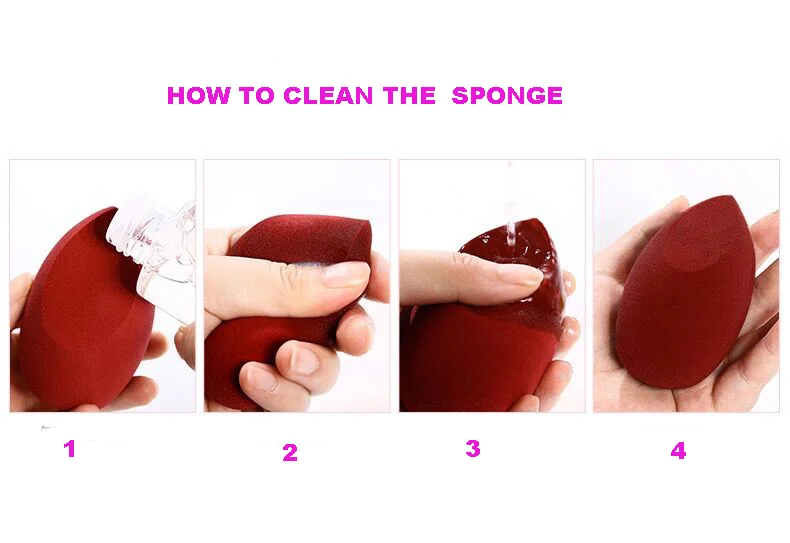 HOW TO CLEAN THE  SPONGE

1

2

3

4