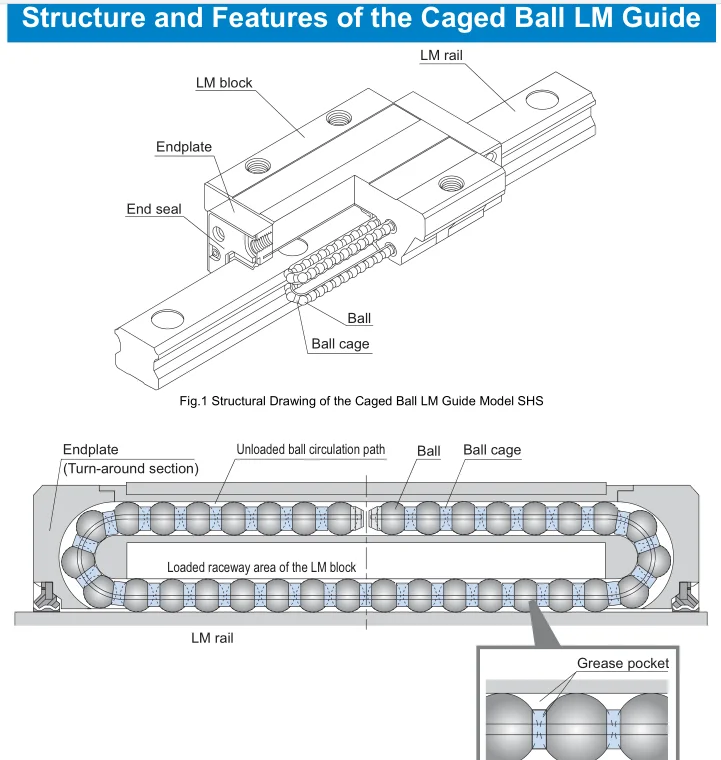 Structure and Features of the Caged Ball LM Guide

LM rail
LM block
Endplate
End seal
Ball
Ball cage

Fig.1 Structural Drawing of the Caged Ball LM Guide Model SHS

Endplate
(Turn-around section)
Unloaded ball circulation path
Ball
Ball cage
Loaded raceway area of the LM block
LM rail
Grease pocket