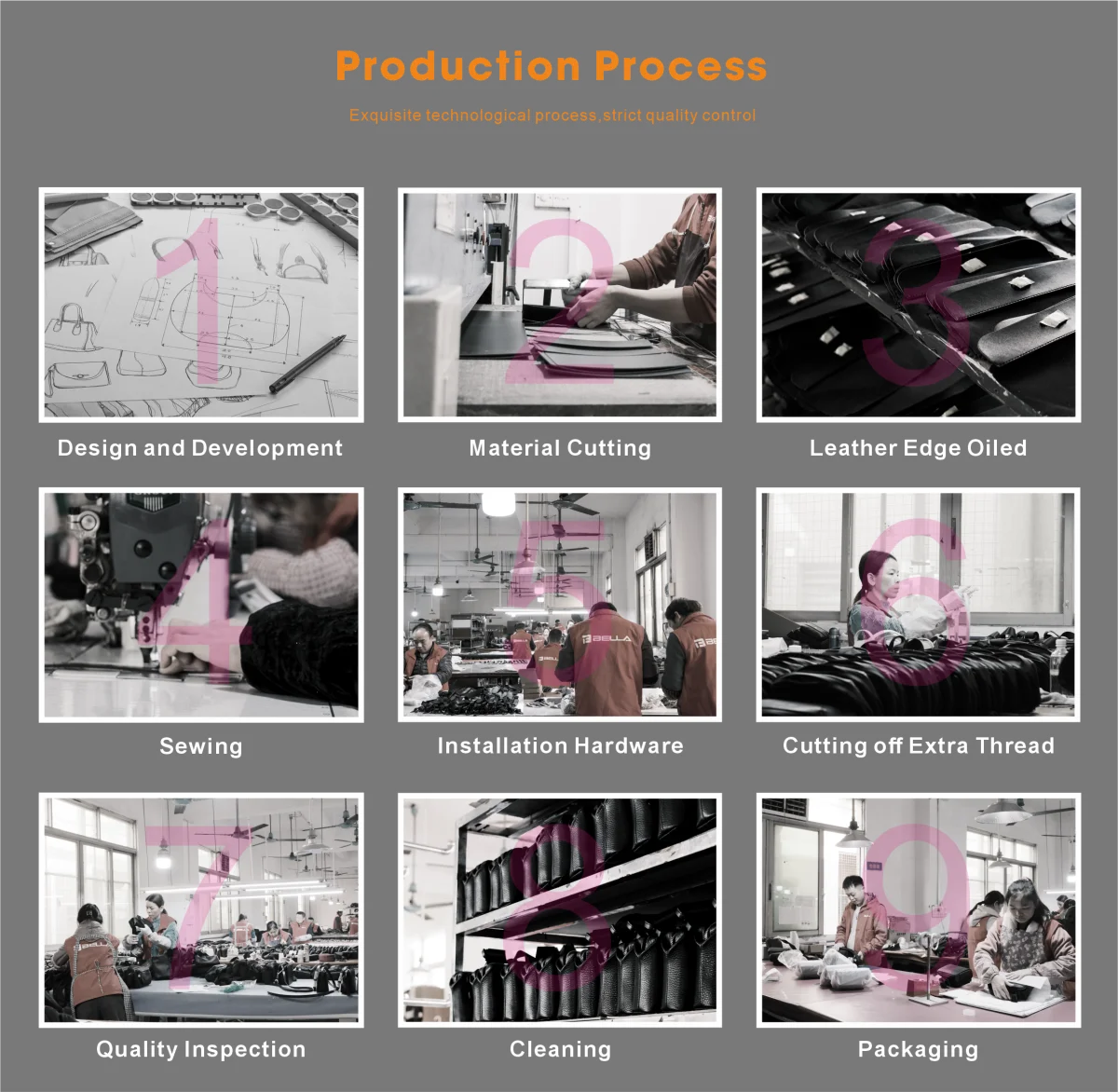 Production Process

Exquisite technological process,strict quality control

1

Design and Development

2

Material Cutting

3

Leather Edge Oiled

4

Sewing

5

BELLA

Installation Hardware

6

Cutting off Extra Thread

7

BELLA

Quality Inspection

8

Cleaning

9

Packaging