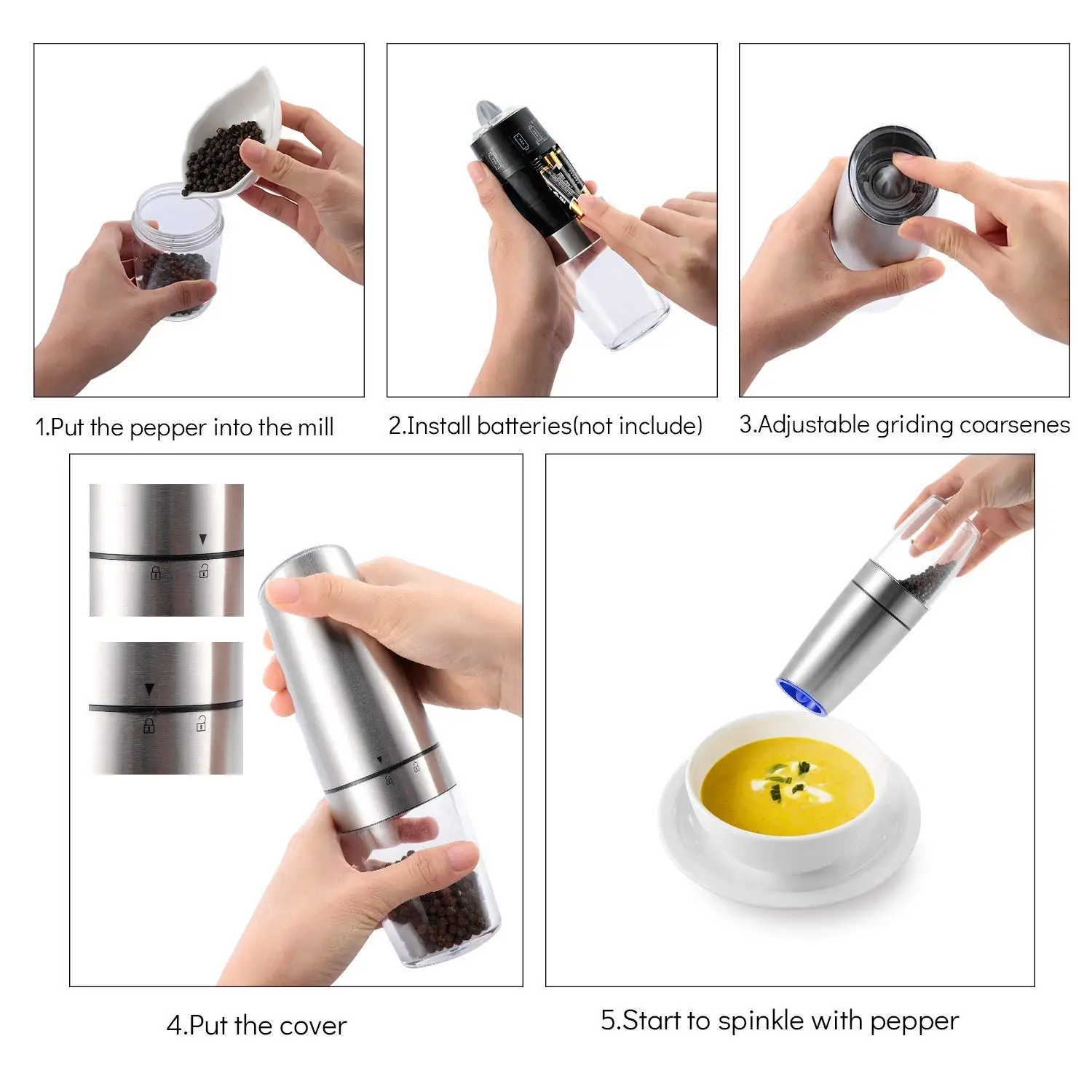 1.Put the pepper into the mill

2.Install batteries(not include)

3.Adjustable griding coarsenes

4.Put the cover

5.Start to spinkle with pepper