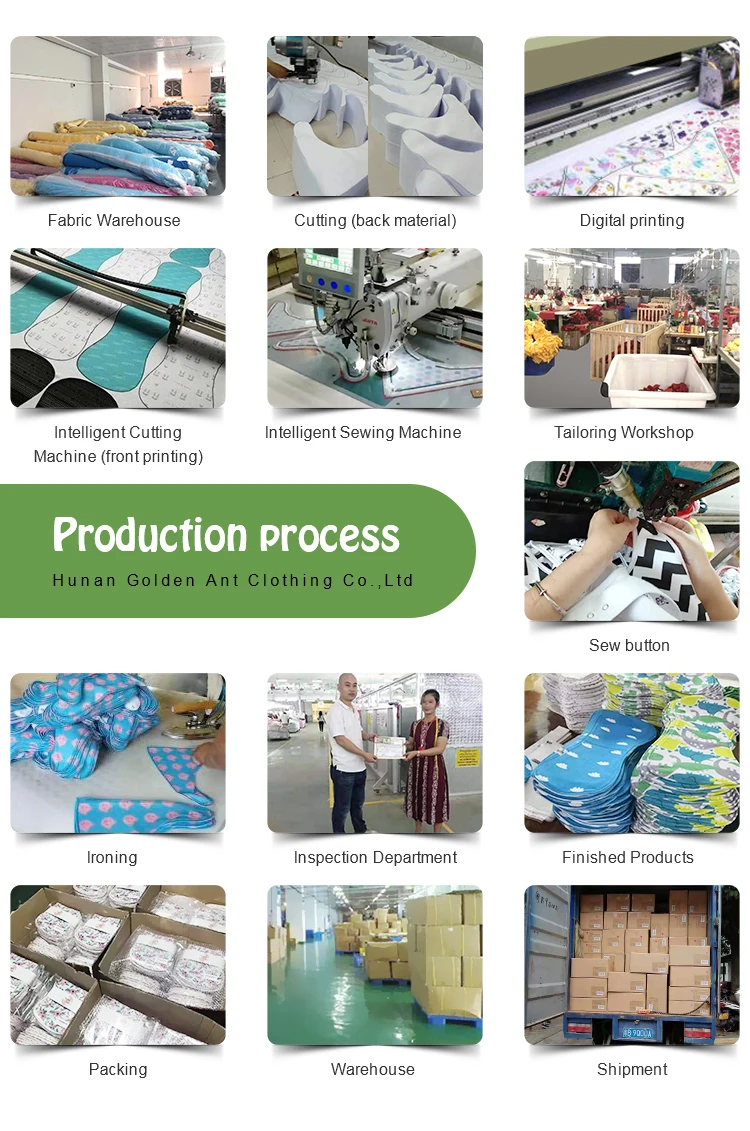 Fabric Warehouse

Cutting (back material)

Digital printing

Intelligent Cutting Machine (front printing)

Intelligent Sewing Machine

Tailoring Workshop

Production process

Hunan Golden Ant Clothing Co.,Ltd

Sew button

Ironing

Inspection Department

Finished Products

Packing

Warehouse

Shipment