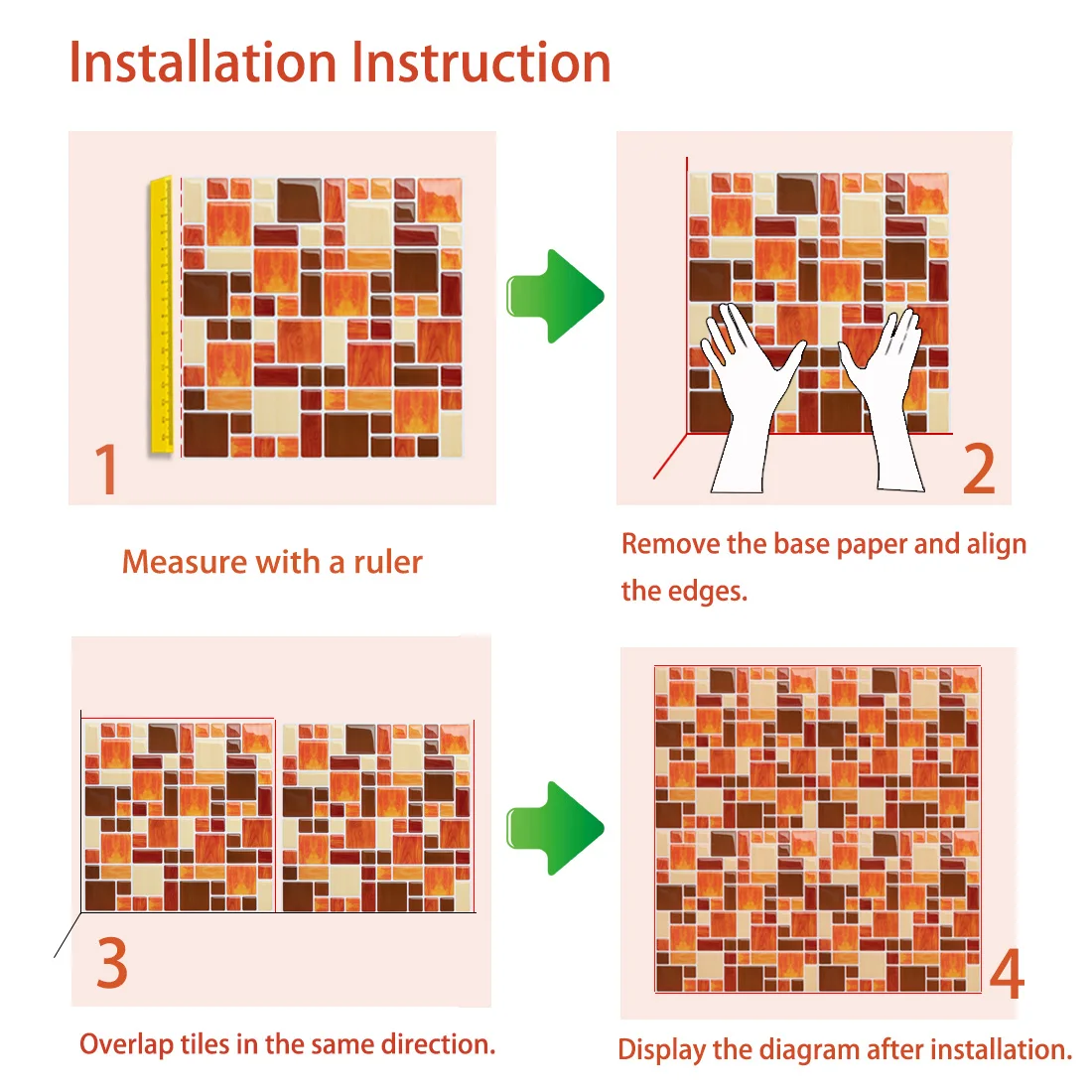 Installation Instruction

1

Measure with a ruler

2

Remove the base paper and align the edges.

3

Overlap tiles in the same direction.

4

Display the diagram after installation.