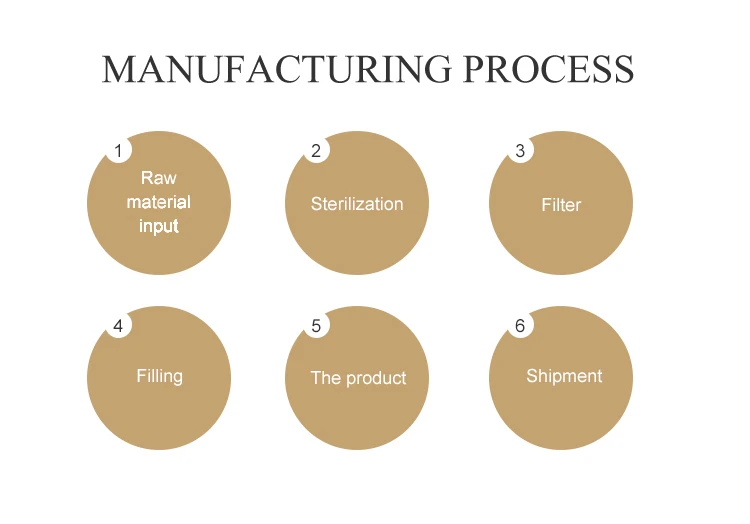 MANUFACTURING PROCESS

1
Raw material input

2
Sterilization

3
Filter

4
Filling

5
The product

6
Shipment