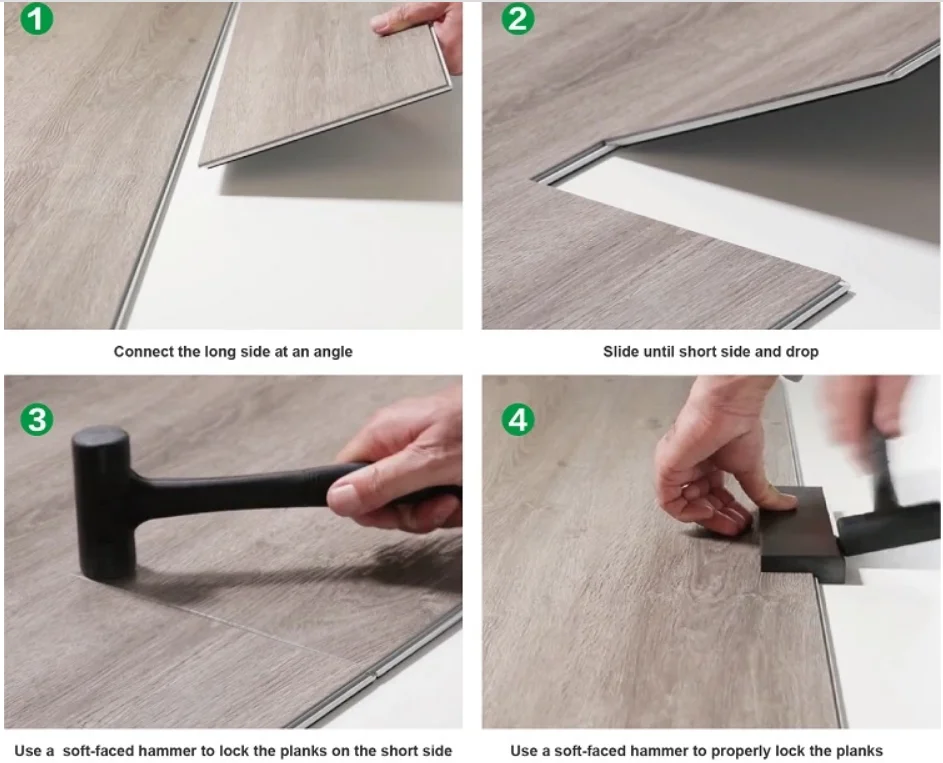 1

Connect the long side at an angle

2

Slide until short side and drop

3

Use a soft-faced hammer to lock the planks on the short side

4

Use a soft-faced hammer to properly lock the planks