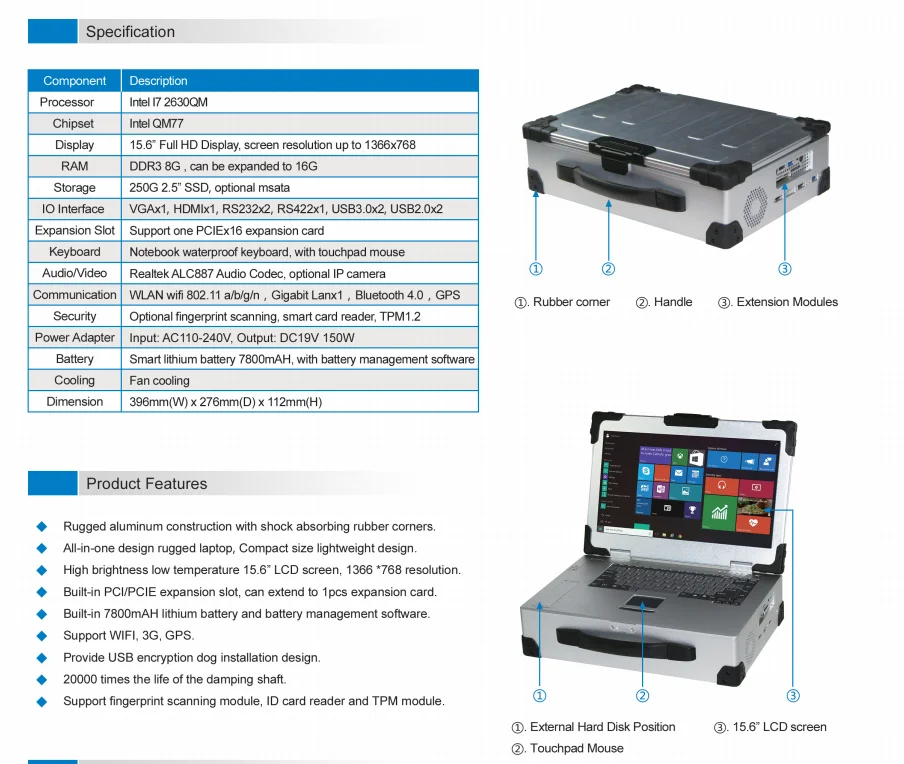 Specification

| Component | Description |
|---|---|
| Processor | Intel I7 2630QM |
| Chipset | Intel QM77 |
| Display | 15.6" Full HD Display, screen resolution up to 1366x768 |
| RAM | DDR3 8G , can be expanded to 16G |
| Storage | 250G 2.5" SSD, optional msata |
| IO Interface | VGAx1, HDMIx1, RS232x2, RS422x1, USB3.0x2, USB2.0x2 |
| Expansion Slot | Support one PCIEx16 expansion card |
| Keyboard | Notebook waterproof keyboard, with touchpad mouse |
| Audio/Video | Realtek ALC887 Audio Codec, optional IP camera |
| Communication | WLAN wifi 802.11 a/b/g/n , Gigabit Lanx1 , Bluetooth 4.0 , GPS |
| Security | Optional fingerprint scanning, smart card reader, TPM1.2 |
| Power Adapter | Input: AC110-240V, Output: DC19V 150W |
| Battery | Smart lithium battery 7800mAH, with battery management software |
| Cooling | Fan cooling |
| Dimension | 396mm(W) x 276mm(D) x 112mm(H) |

①
②
③

①. Rubber corner ②. Handle ③. Extension Modules

Product Features

Rugged aluminum construction with shock absorbing rubber corners.
All-in-one design rugged laptop, Compact size lightweight design.
High brightness low temperature 15.6" LCD screen, 1366 *768 resolution.
Built-in PCI/PCIE expansion slot, can extend to 1pcs expansion card.
Built-in 7800mAH lithium battery and battery management software.
Support WIFI, 3G, GPS.
Provide USB encryption dog installation design.
20000 times the life of the damping shaft.
Support fingerprint scanning module, ID card reader and TPM module.

①
②
③

①. External Hard Disk Position ③. 15.6" LCD screen
②. Touchpad Mouse