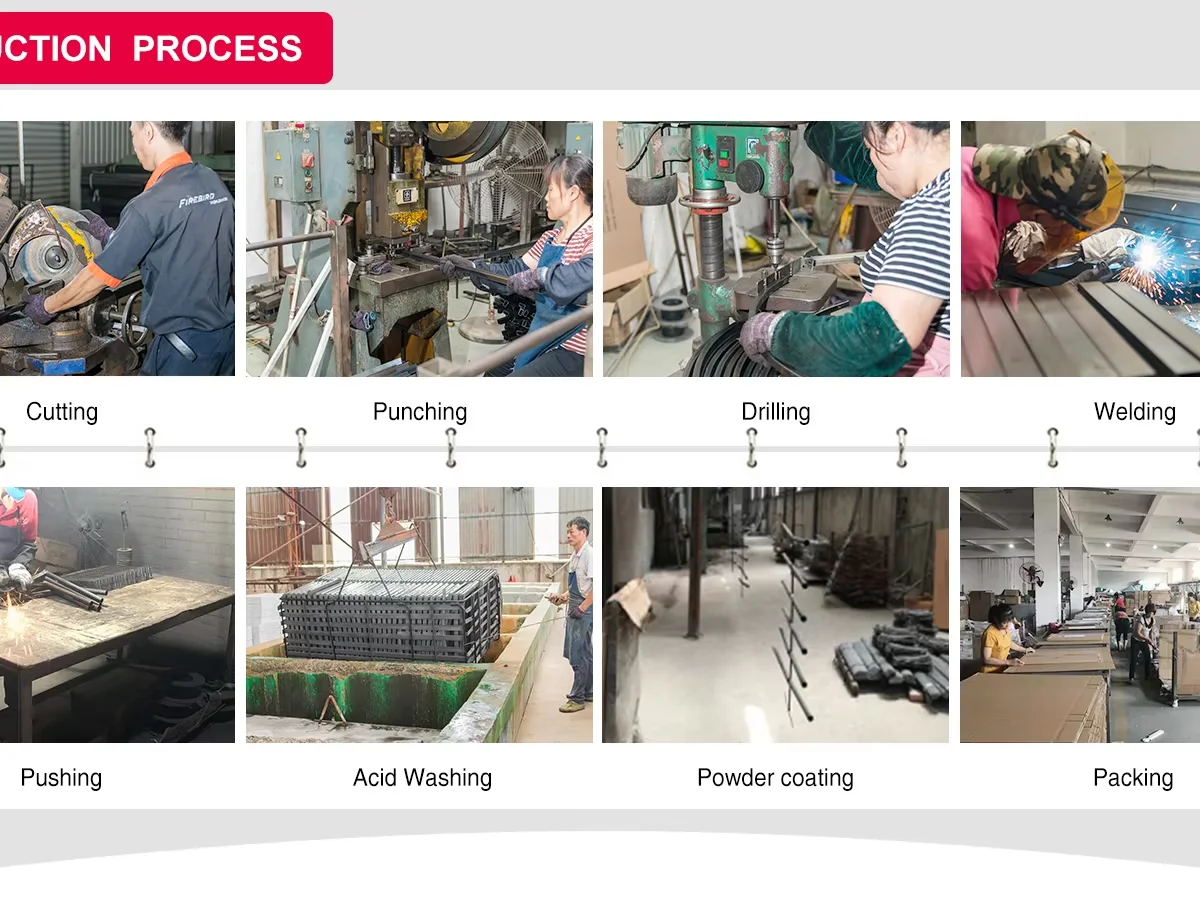 UCTION PROCESS

FIREBIRD

Cutting

Punching

Drilling

Welding

Pushing

Acid Washing

Powder coating

Packing