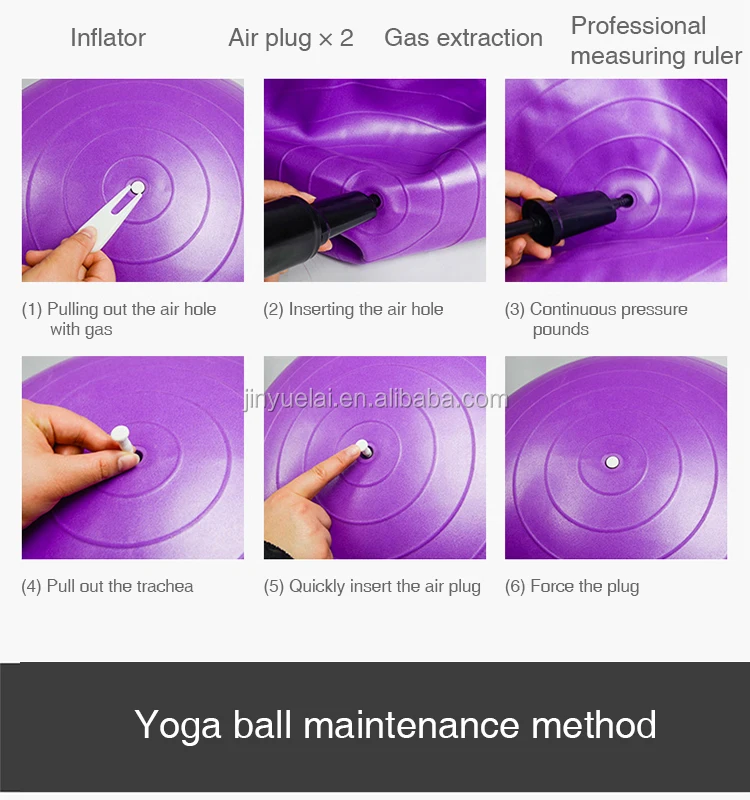 Inflator Air plug × 2 Gas extraction Professional measuring ruler

(1) Pulling out the air hole with gas

(2) Inserting the air hole

(3) Continuous pressure pounds

jinyuelai.en.alibaba.com

(4) Pull out the trachea

(5) Quickly insert the air plug

(6) Force the plug

Yoga ball maintenance method