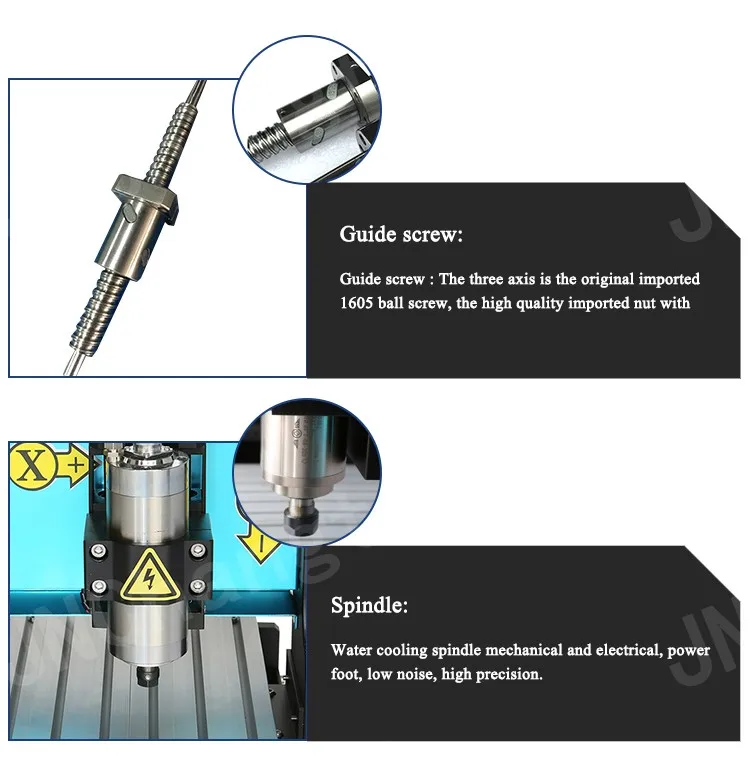 Guide screw:

Guide screw : The three axis is the original imported 1605 ball screw, the high quality imported nut with

X +

Spindle:

Water cooling spindle mechanical and electrical, power foot, low noise, high precision.