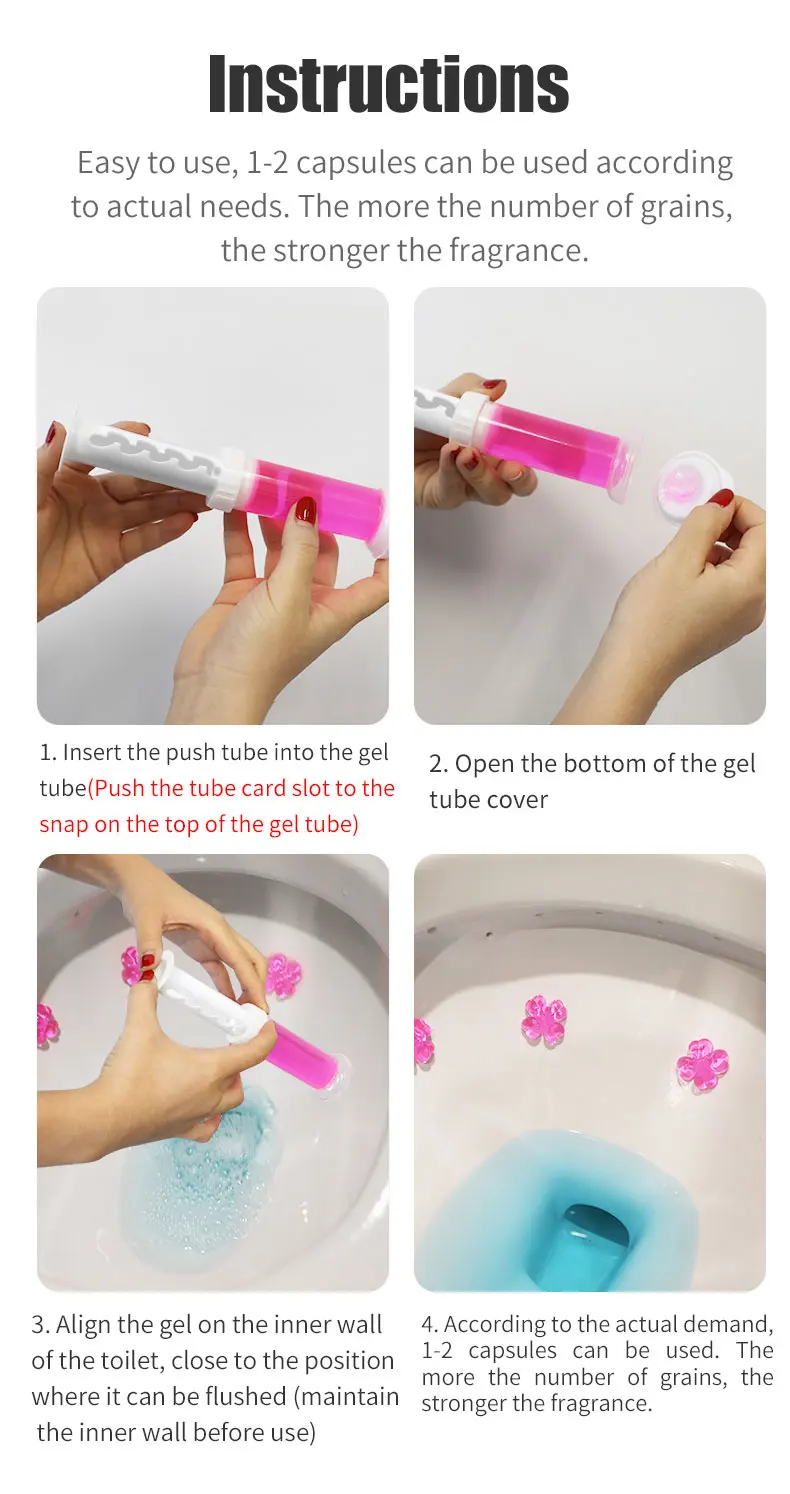 Instructions

Easy to use, 1-2 capsules can be used according to actual needs. The more the number of grains, the stronger the fragrance.

1. Insert the push tube into the gel tube(Push the tube card slot to the snap on the top of the gel tube)

2. Open the bottom of the gel tube cover

3. Align the gel on the inner wall of the toilet, close to the position where it can be flushed (maintain the inner wall before use)

4. According to the actual demand, 1-2 capsules can be used. The more the number of grains, the stronger the fragrance.