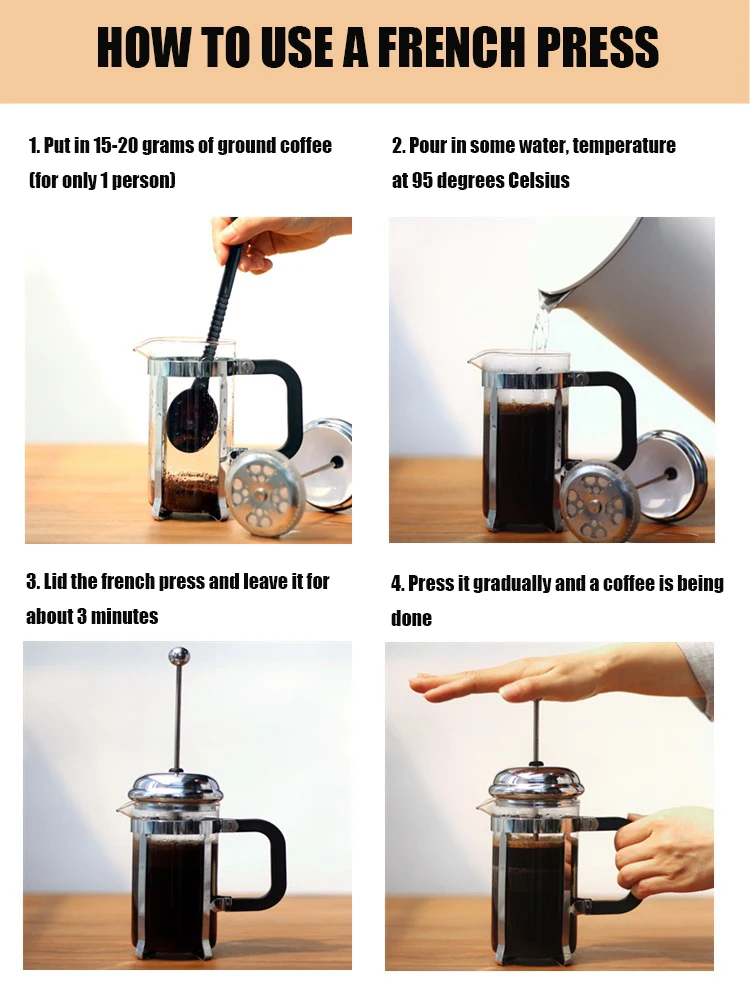 HOW TO USE A FRENCH PRESS

1. Put in 15-20 grams of ground coffee (for only 1 person)

2. Pour in some water, temperature at 95 degrees Celsius

3. Lid the french press and leave it for about 3 minutes

4. Press it gradually and a coffee is being done