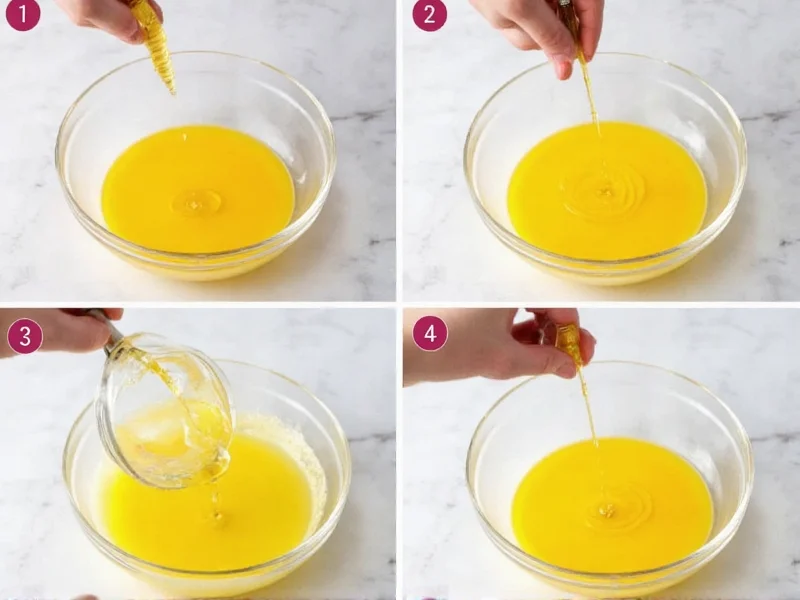 1
2
3
4