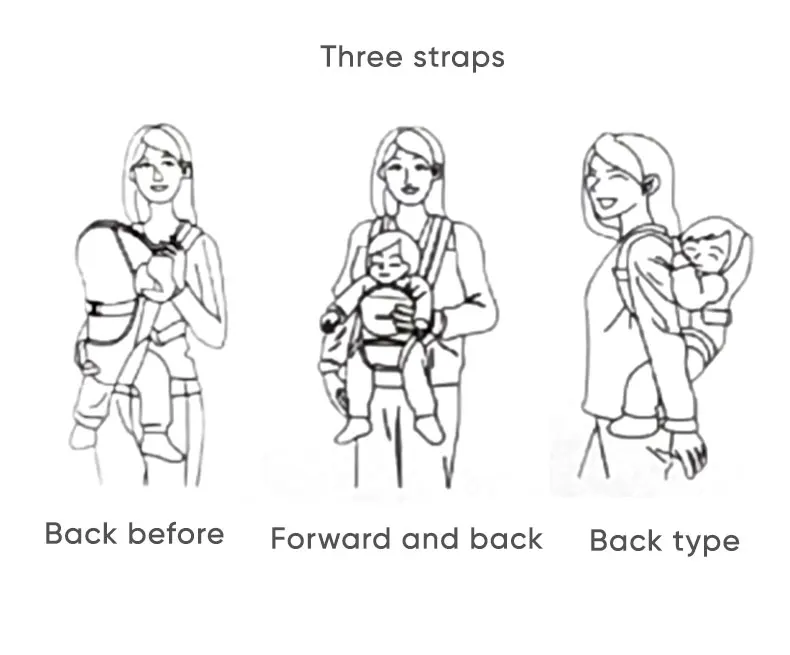 Three straps

Back before

Forward and back

Back type