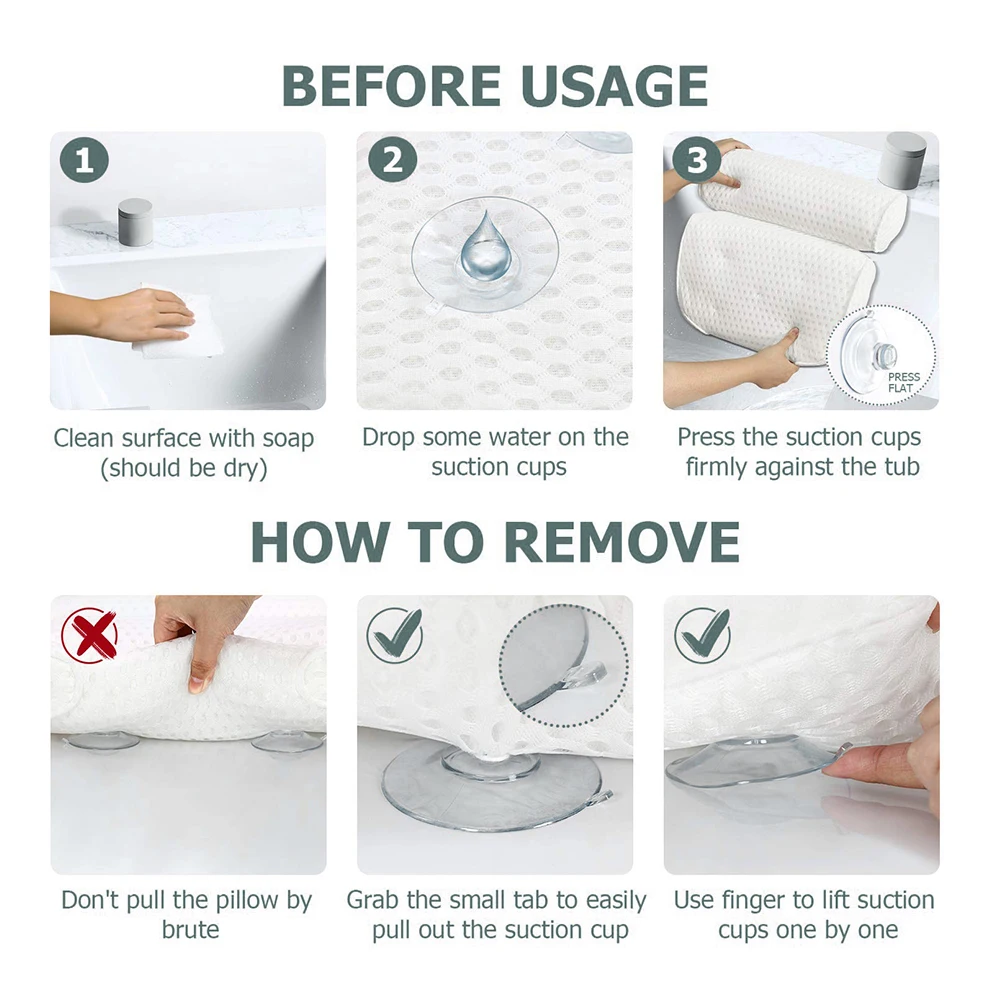 BEFORE USAGE

1

Clean surface with soap (should be dry)

2

Drop some water on the suction cups

3

PRESS FLAT

Press the suction cups firmly against the tub

HOW TO REMOVE

Don't pull the pillow by brute

Grab the small tab to easily pull out the suction cup

Use finger to lift suction cups one by one